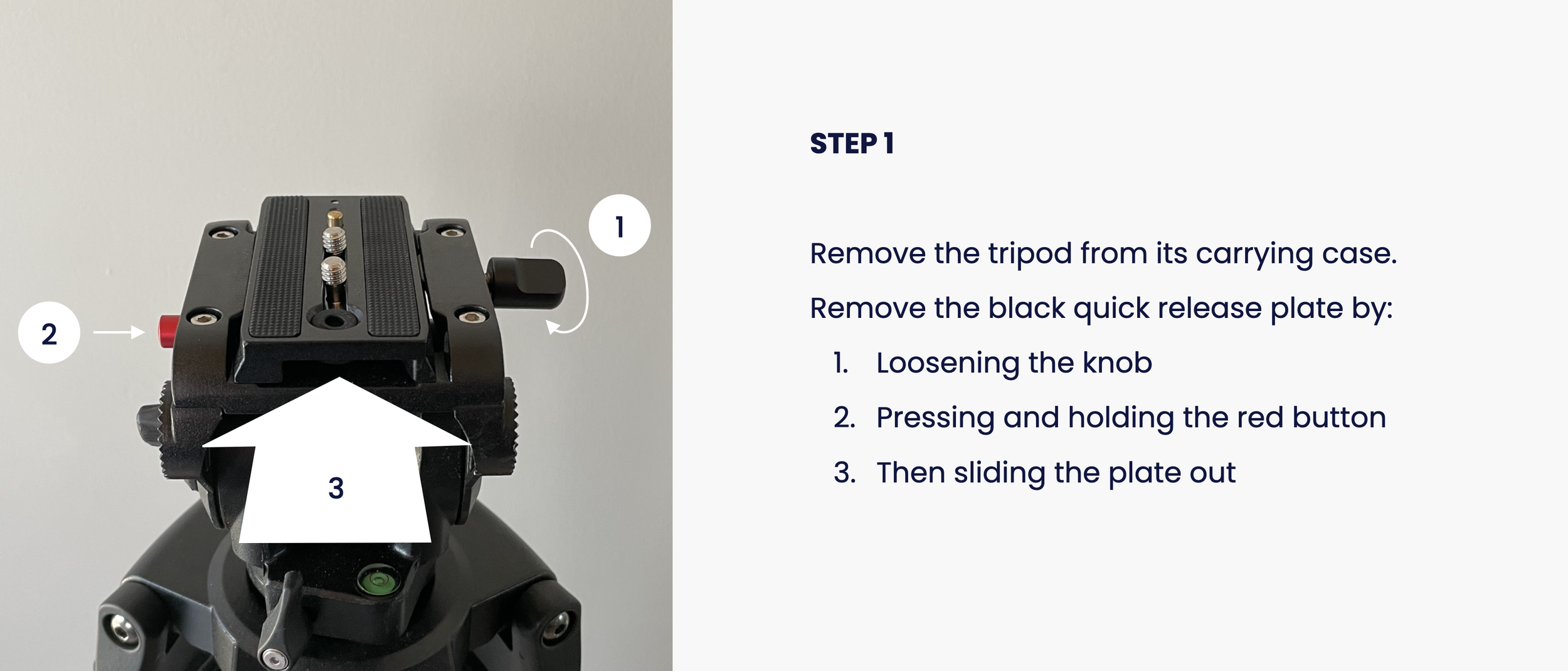 1

2

3

STEP 1

Remove the tripod from its carrying case.

Remove the black quick release plate by:

1. Loosening the knob
2. Pressing and holding the red button
3. Then sliding the plate out