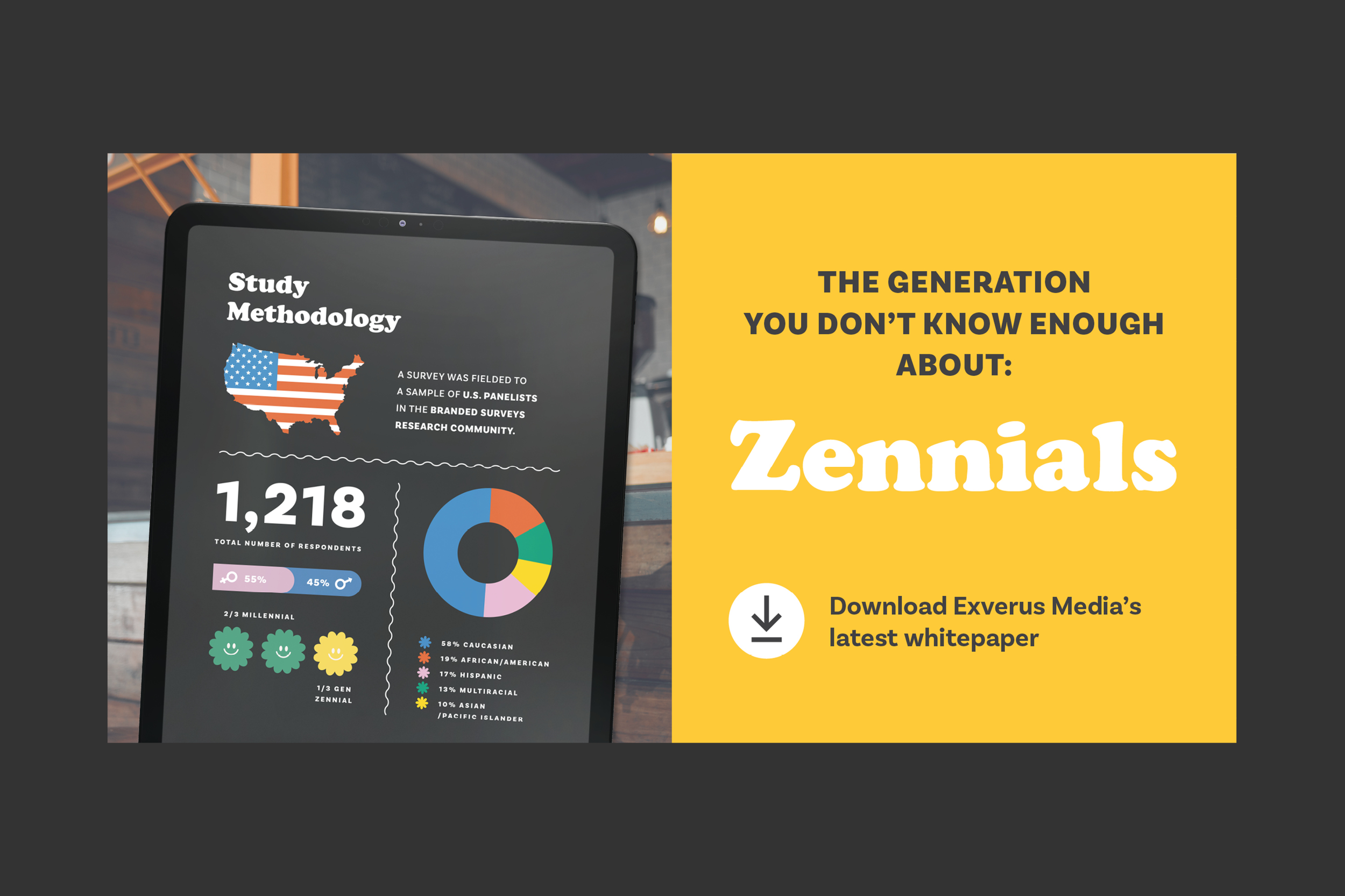 Study Methodology

A SURVEY WAS FIELDED TO A SAMPLE OF U.S. PANELISTS IN THE BRANDED SURVEYS RESEARCH COMMUNITY.

1,218

TOTAL NUMBER OF RESPONDENTS

55% 45%

2/3 MILLENNIAL

1/3 GEN ZENNIAL

58% CAUCASIAN
19% AFRICAN/AMERICAN
17% HISPANIC
13% MULTIRACIAL
10% ASIAN /PACIFIC ISLANDER

THE GENERATION YOU DON'T KNOW ENOUGH ABOUT:

Zennials

Download Exverus Media's latest whitepaper