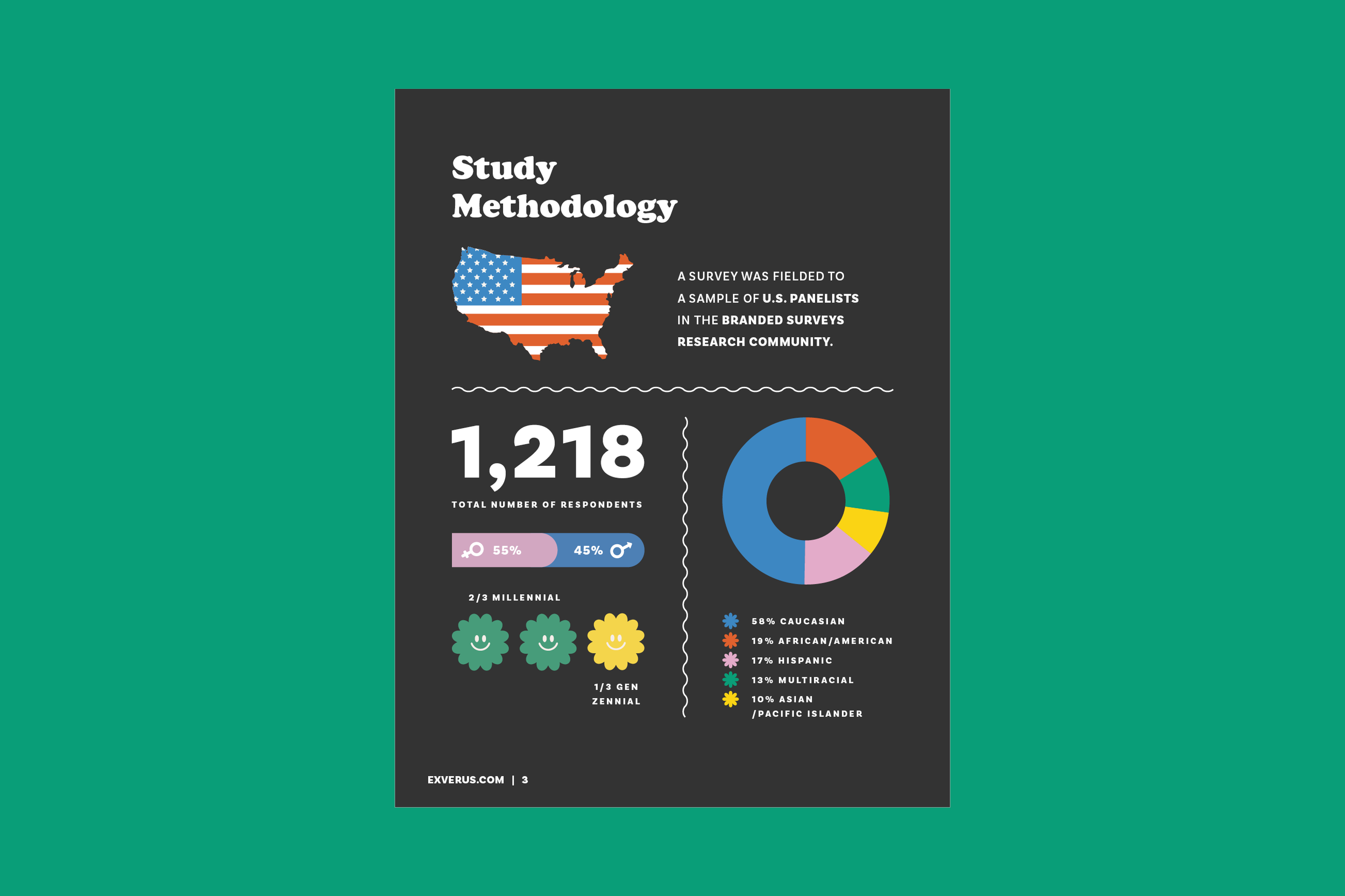 Study Methodology

A SURVEY WAS FIELDED TO A SAMPLE OF U.S. PANELISTS IN THE BRANDED SURVEYS RESEARCH COMMUNITY.

1,218

TOTAL NUMBER OF RESPONDENTS

55%

45%

2/3 MILLENNIAL

1/3 GEN ZENNIAL

58% CAUCASIAN
19% AFRICAN/AMERICAN
17% HISPANIC
13% MULTIRACIAL
10% ASIAN /PACIFIC ISLANDER

EXVERUS.COM | 3