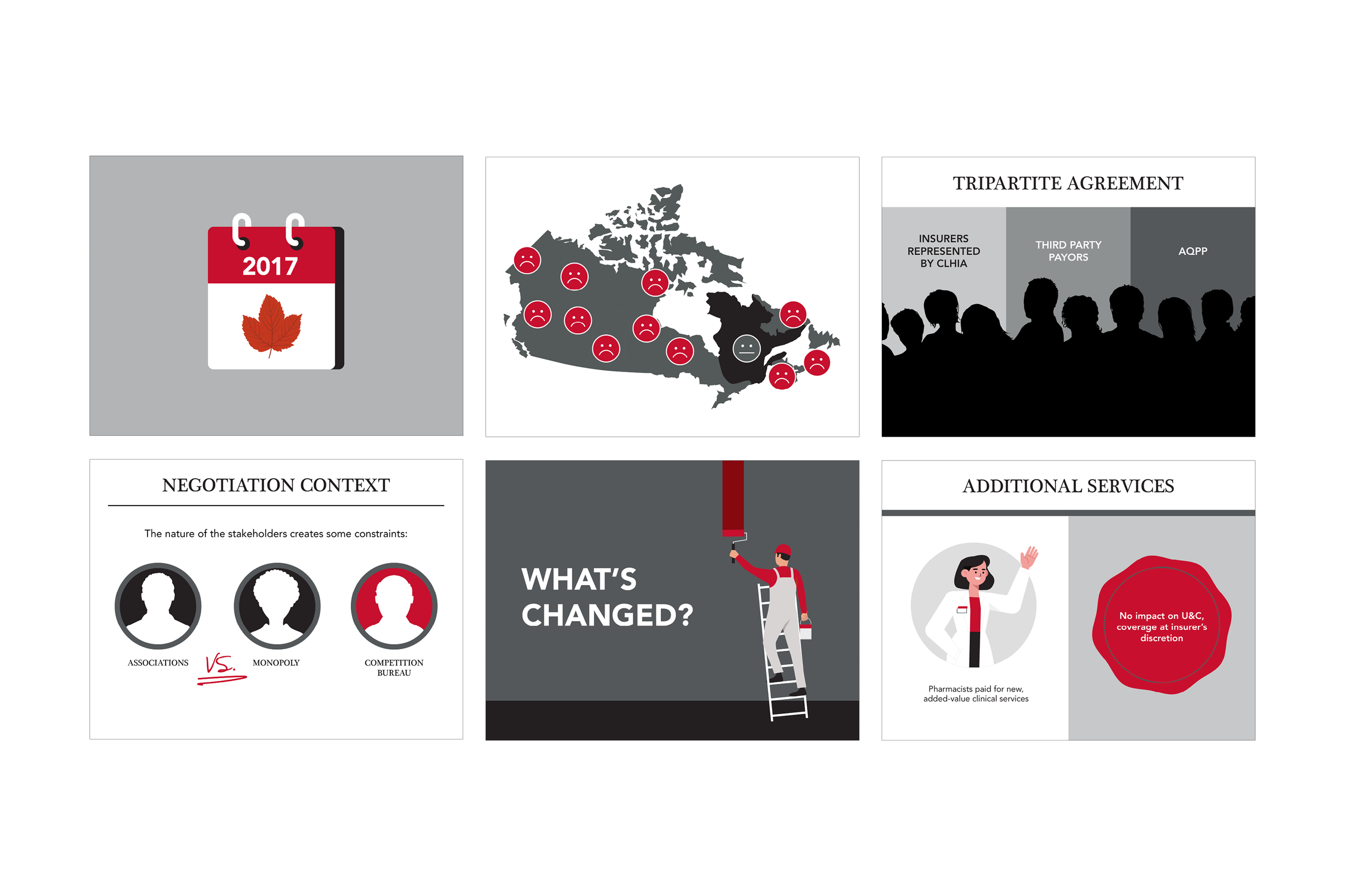 2017

TRIPARTITE AGREEMENT

INSURERS REPRESENTED BY CLHIA

THIRD PARTY PAYORS

AQPP

NEGOTIATION CONTEXT

The nature of the stakeholders creates some constraints:

ASSOCIATIONS

VS.

MONOPOLY

COMPETITION BUREAU

WHAT'S CHANGED?

ADDITIONAL SERVICES

Pharmacists paid for new, added-value clinical services

No impact on U&C, coverage at insurer's discretion