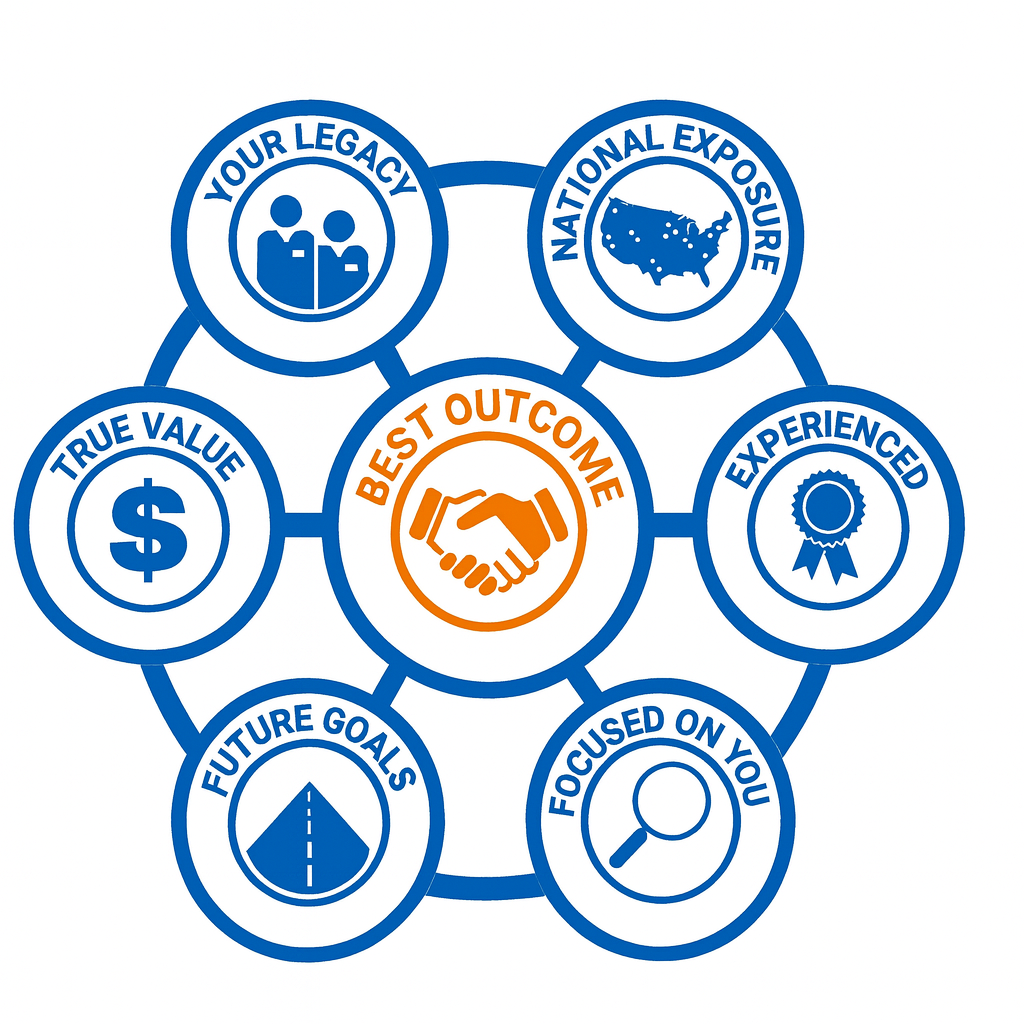 YOUR LEGACY

NATIONAL EXPOSURE

TRUE VALUE

$

BEST OUTCOME

EXPERIENCED

FUTURE GOALS

FOCUSED ON YOU