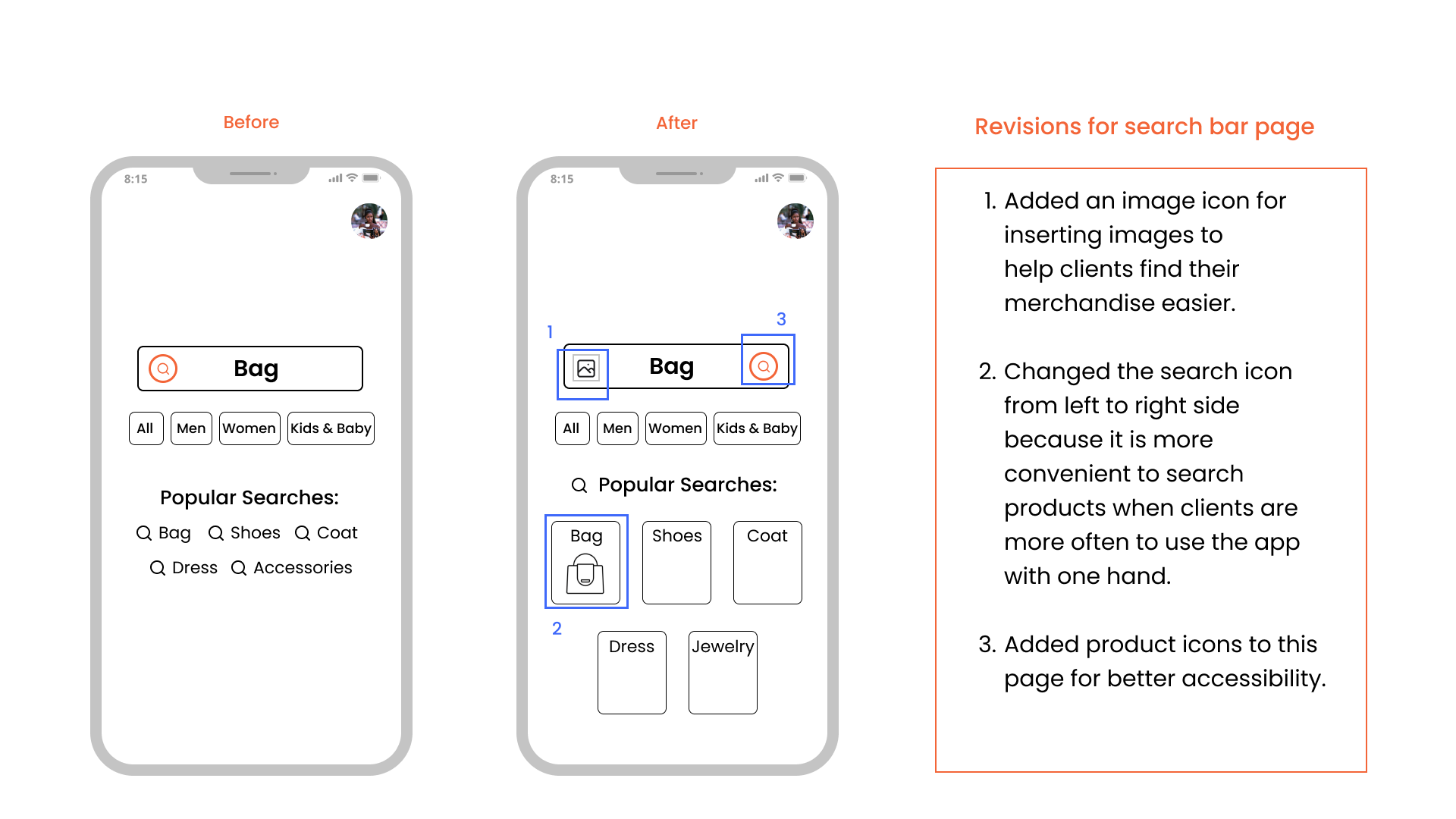 Before

8:15

Bag

All Men Women Kids & Baby

Popular Searches:

Bag Shoes Coat

Dress Accessories

After

8:15

1

3

Bag

All Men Women Kids & Baby

Popular Searches:

Bag

Shoes

Coat

2

Dress

Jewelry

Revisions for search bar page

1. Added an image icon for inserting images to help clients find their merchandise easier.

2. Changed the search icon from left to right side because it is more convenient to search products when clients are more often to use the app with one hand.

3. Added product icons to this page for better accessibility.