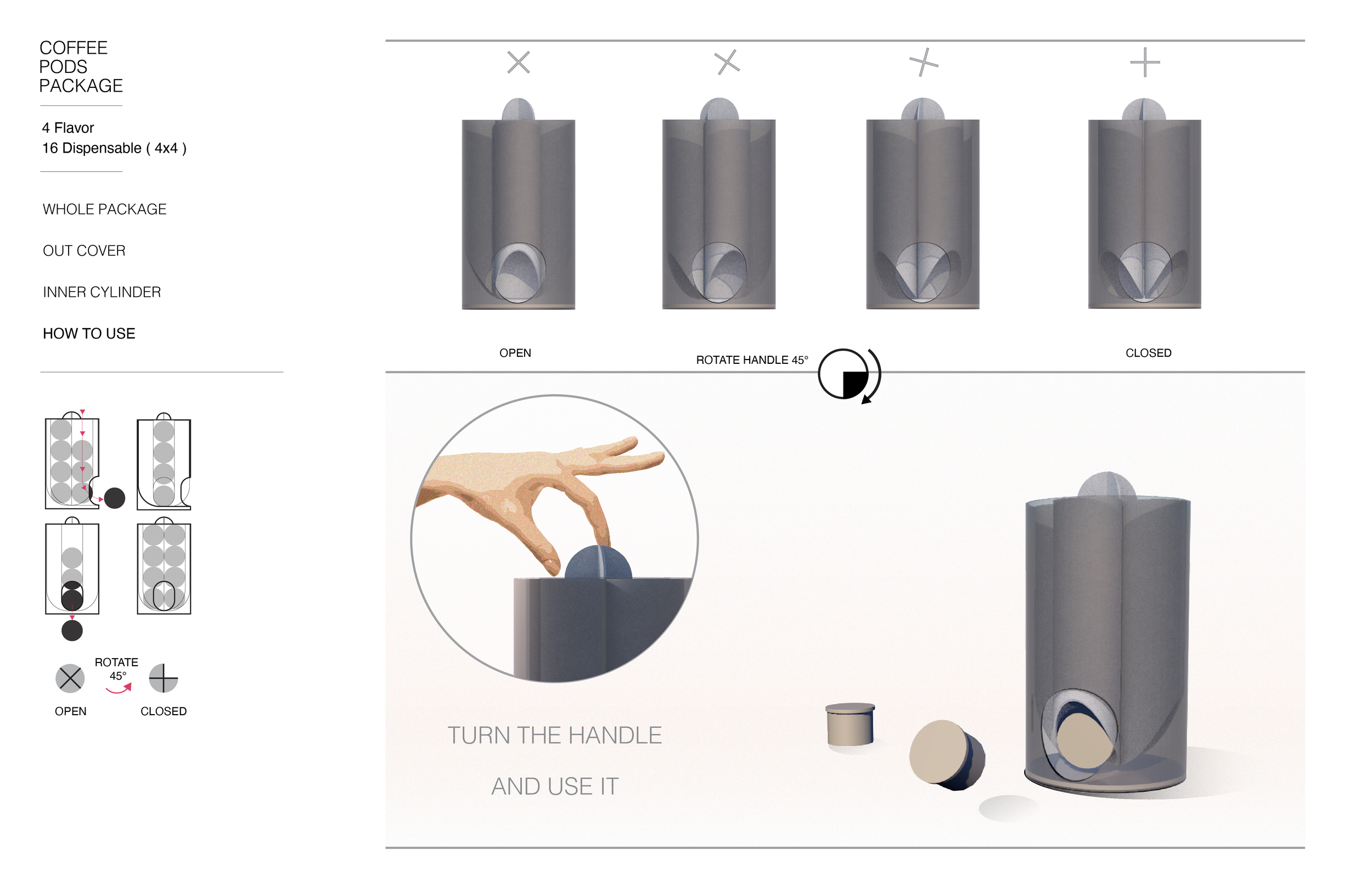 COFFEE
PODS
PACKAGE

4 Flavor
16 Dispensable ( 4x4 )

WHOLE PACKAGE

OUT COVER

INNER CYLINDER

HOW TO USE

ROTATE 45°

OPEN

CLOSED

OPEN

ROTATE HANDLE 45°

CLOSED

TURN THE HANDLE

AND USE IT