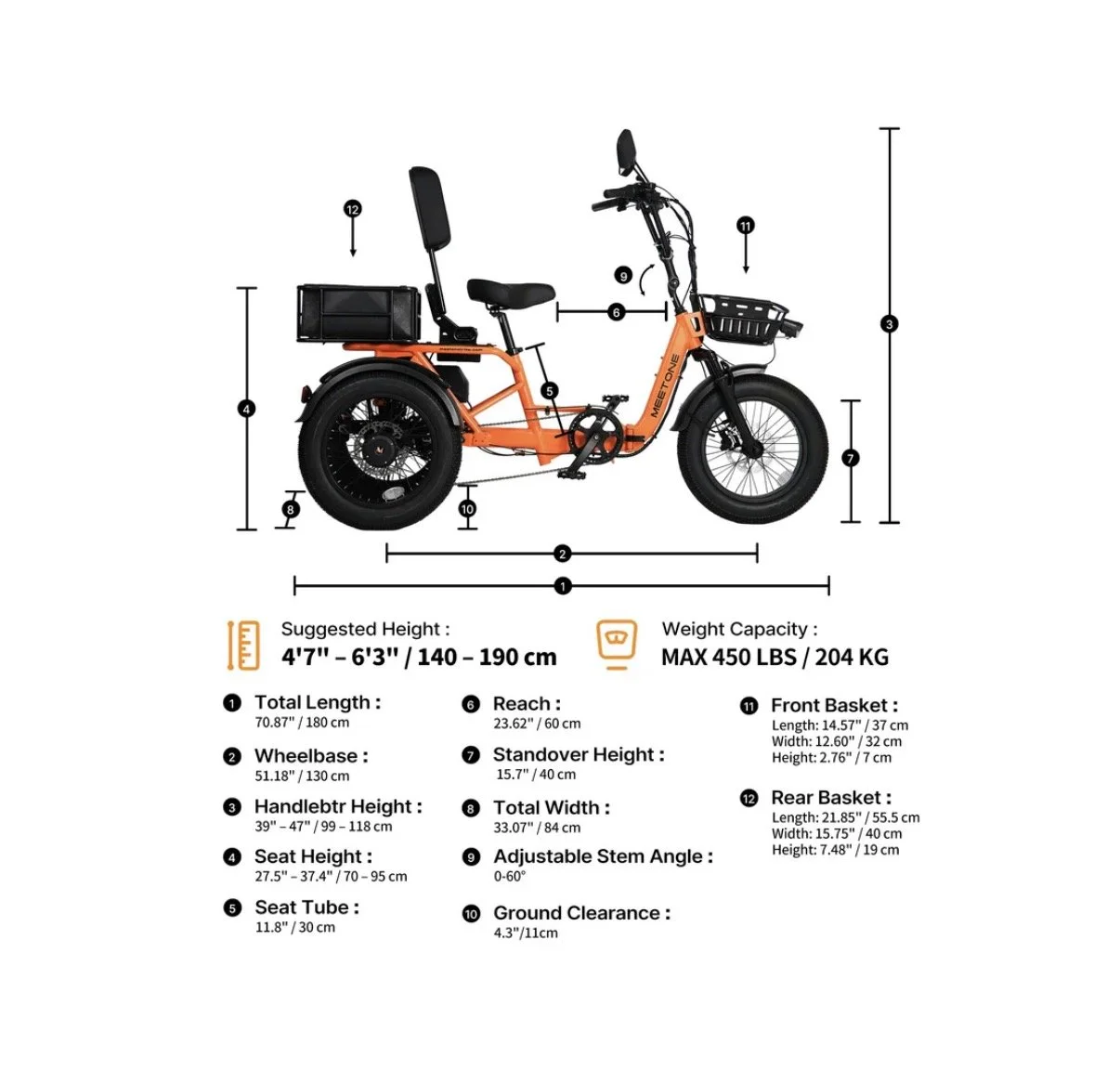 12
11
9
6
3
4
5
MEETONE
7
8
10
2
1

Suggested Height :
4'7" – 6'3" / 140 – 190 cm

Weight Capacity :
MAX 450 LBS / 204 KG

1 Total Length :
70.87" / 180 cm

2 Wheelbase :
51.18" / 130 cm

3 Handlebtr Height :
39" – 47" / 99 – 118 cm

4 Seat Height :
27.5" – 37.4" / 70 – 95 cm

5 Seat Tube :
11.8" / 30 cm

6 Reach :
23.62" / 60 cm

7 Standover Height :
15.7" / 40 cm

8 Total Width :
33.07" / 84 cm

9 Adjustable Stem Angle :
0-60°

10 Ground Clearance :
4.3"/11cm

11 Front Basket :
Length: 14.57" / 37 cm
Width: 12.60" / 32 cm
Height: 2.76" / 7 cm

12 Rear Basket :
Length: 21.85" / 55.5 cm
Width: 15.75" / 40 cm
Height: 7.48" / 19 cm