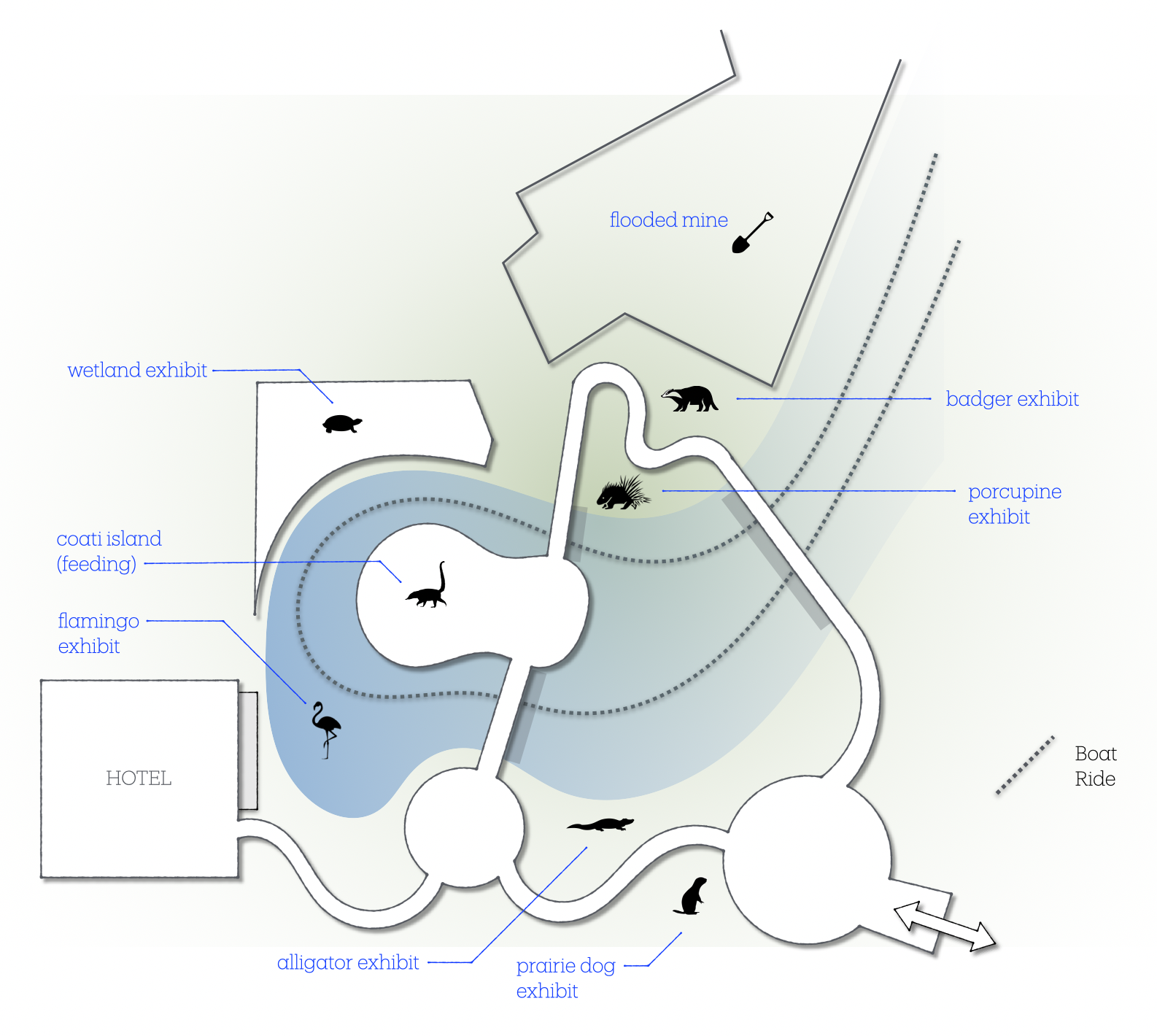 flooded mine

wetland exhibit

badger exhibit

porcupine exhibit

coati island (feeding)

flamingo exhibit

HOTEL

Boat Ride

alligator exhibit

prairie dog exhibit