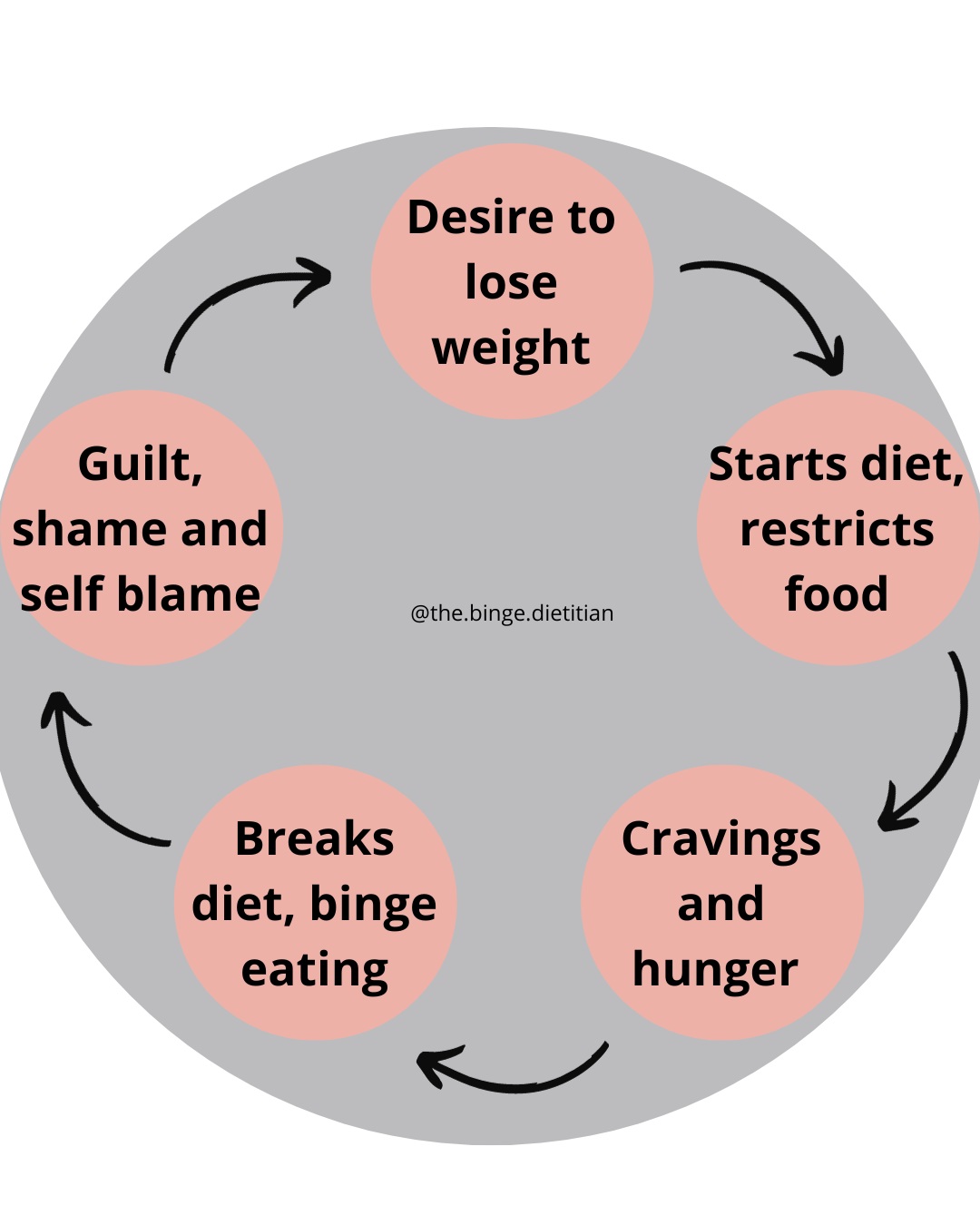 Desire to lose weight

Starts diet, restricts food

Cravings and hunger

Breaks diet, binge eating

Guilt, shame and self blame

@the.binge.dietitian