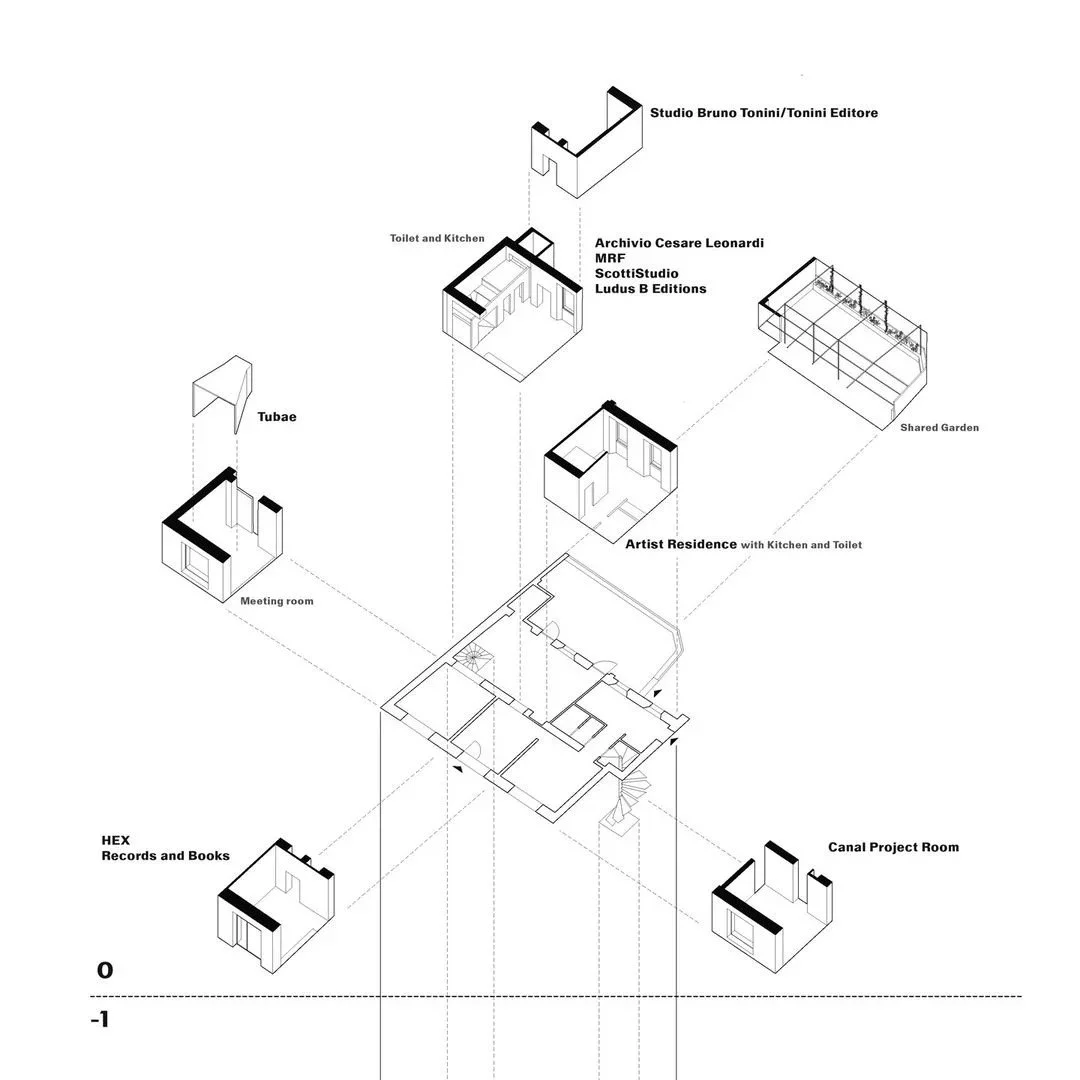 Studio Bruno Tonini/Tonini Editore

Toilet and Kitchen

Archivio Cesare Leonardi
MRF
ScottiStudio
Ludus B Editions

Tubae

Shared Garden

Artist Residence with Kitchen and Toilet

Meeting room

HEX
Records and Books

Canal Project Room

0

-1