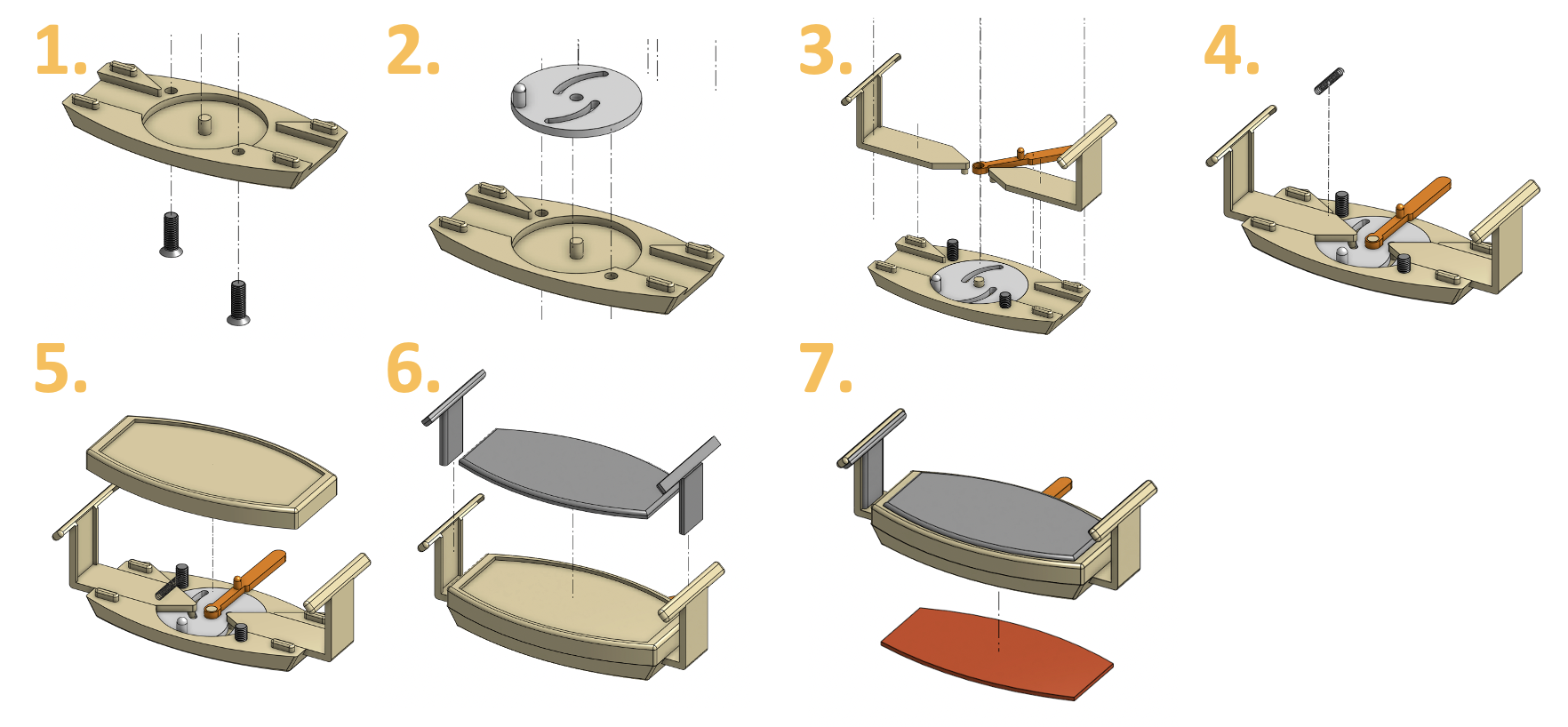 1.

2.

3.

4.

5.

6.

7.