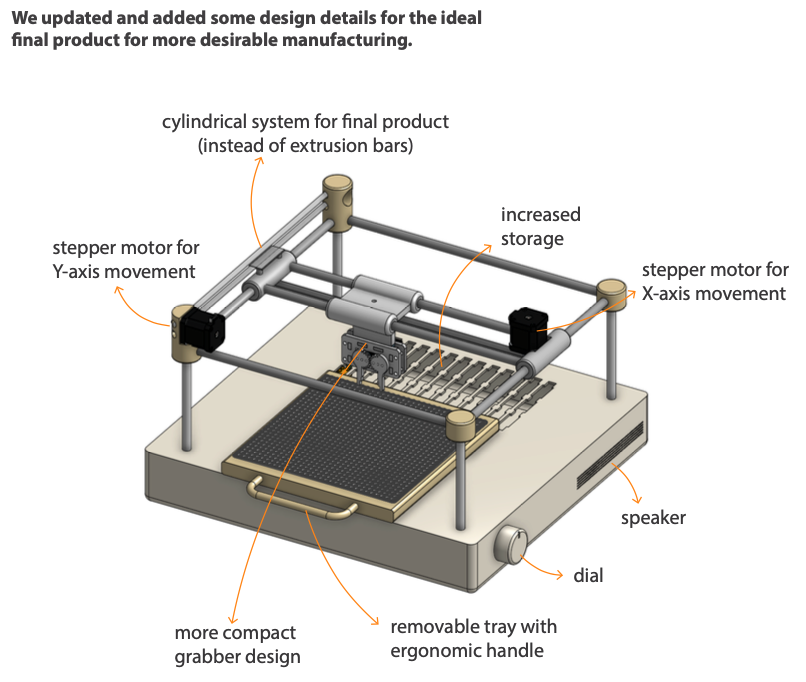 We updated and added some design details for the ideal final product for more desirable manufacturing.

cylindrical system for final product (instead of extrusion bars)

increased storage

stepper motor for Y-axis movement

stepper motor for X-axis movement

speaker

dial

more compact grabber design

removable tray with ergonomic handle