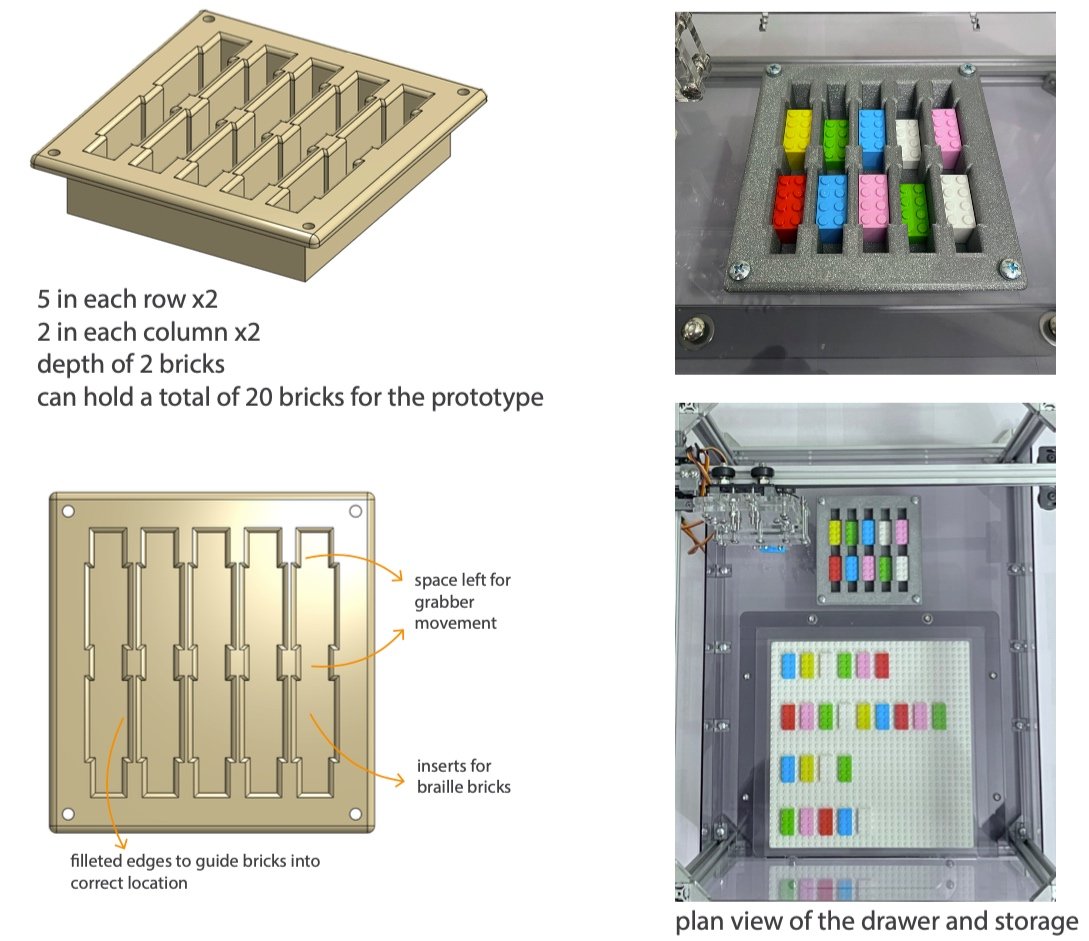 5 in each row x2
2 in each column x2
depth of 2 bricks
can hold a total of 20 bricks for the prototype

space left for grabber movement

inserts for braille bricks

filleted edges to guide bricks into correct location

plan view of the drawer and storage