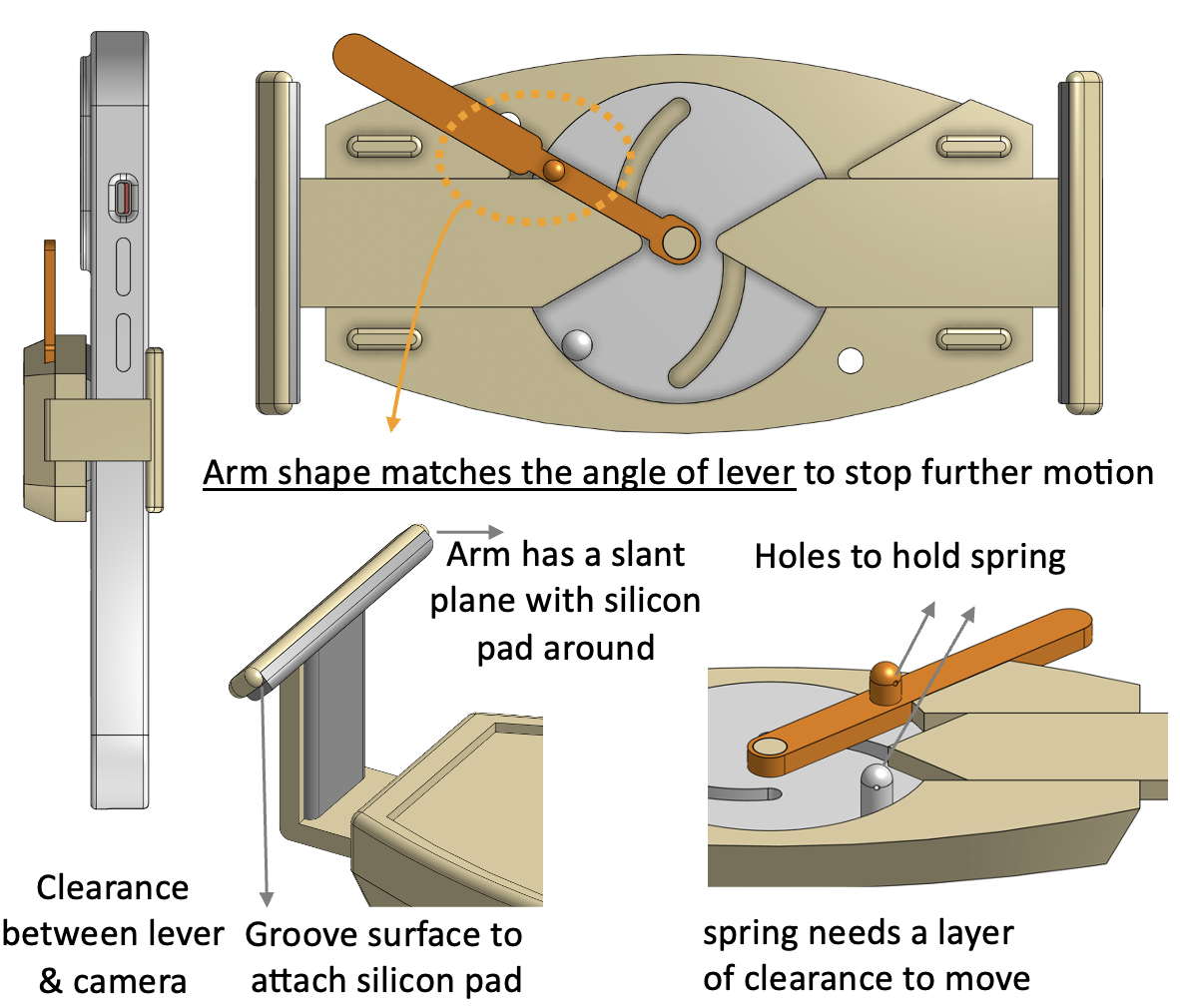 Arm shape matches the angle of lever to stop further motion

Arm has a slant plane with silicon pad around

Holes to hold spring

Clearance between lever & camera

Groove surface to attach silicon pad

spring needs a layer of clearance to move