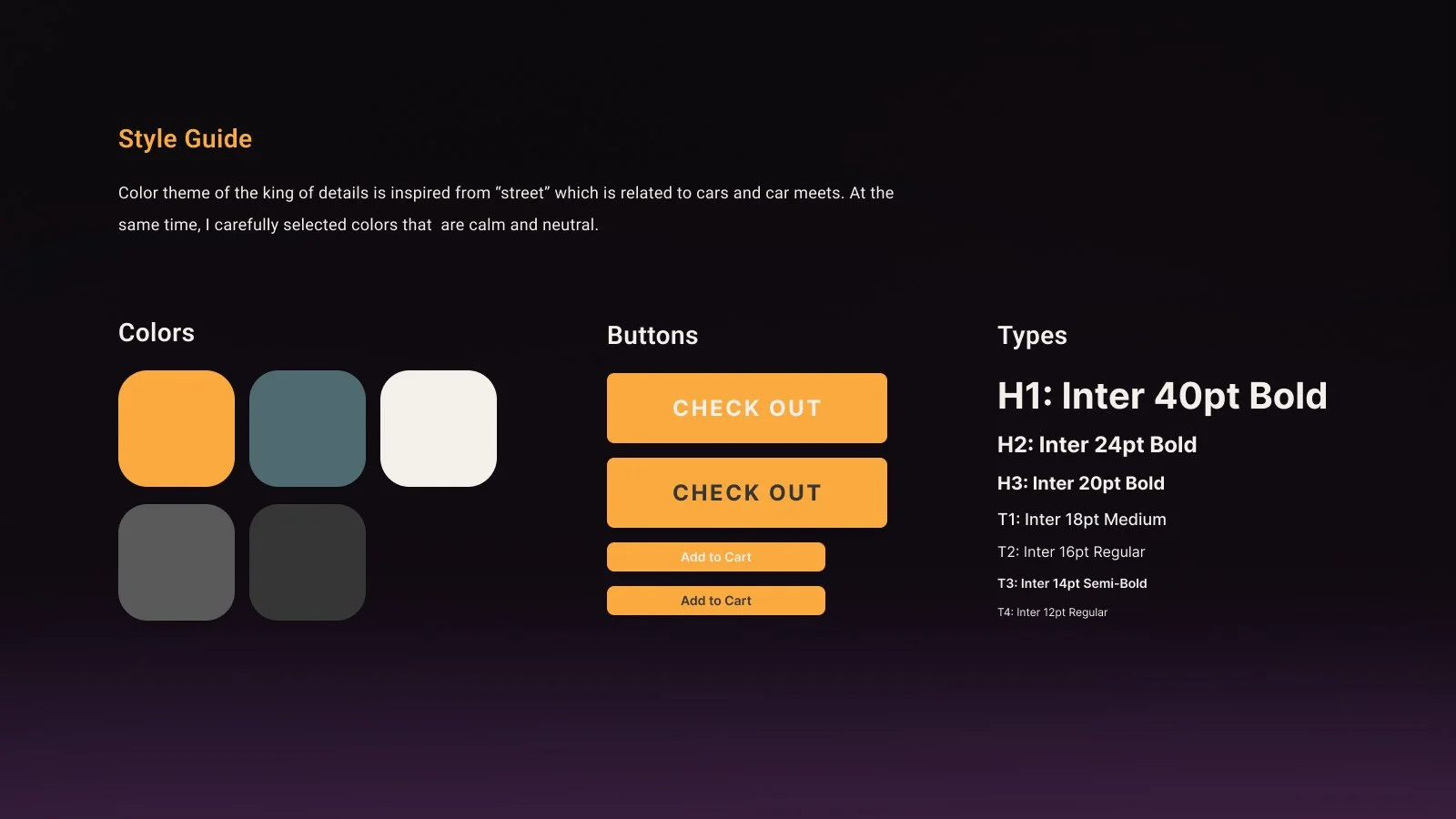 Style Guide

Color theme of the king of details is inspired from “street” which is related to cars and car meets. At the same time, I carefully selected colors that  are calm and neutral.

Colors

Buttons

CHECK OUT

CHECK OUT

Add to Cart

Add to Cart

Types

H1: Inter 40pt Bold

H2: Inter 24pt Bold

H3: Inter 20pt Bold

T1: Inter 18pt Medium

T2: Inter 16pt Regular

T3: Inter 14pt Semi-Bold

T4: Inter 12pt Regular