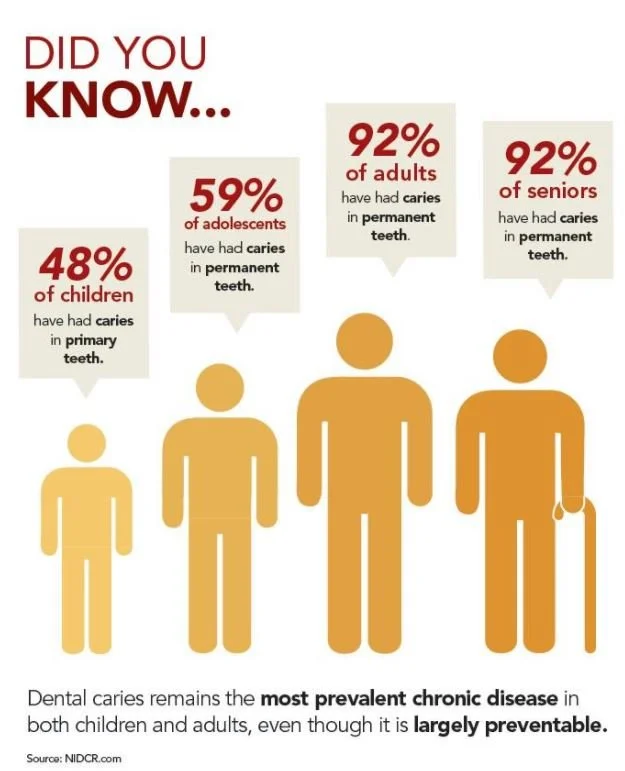 DID YOU KNOW...

48%
of children
have had caries in primary teeth.

59%
of adolescents
have had caries in permanent teeth.

92%
of adults
have had caries in permanent teeth.

92%
of seniors
have had caries in permanent teeth.

Dental caries remains the most prevalent chronic disease in both children and adults, even though it is largely preventable.

Source: NIDCR.com