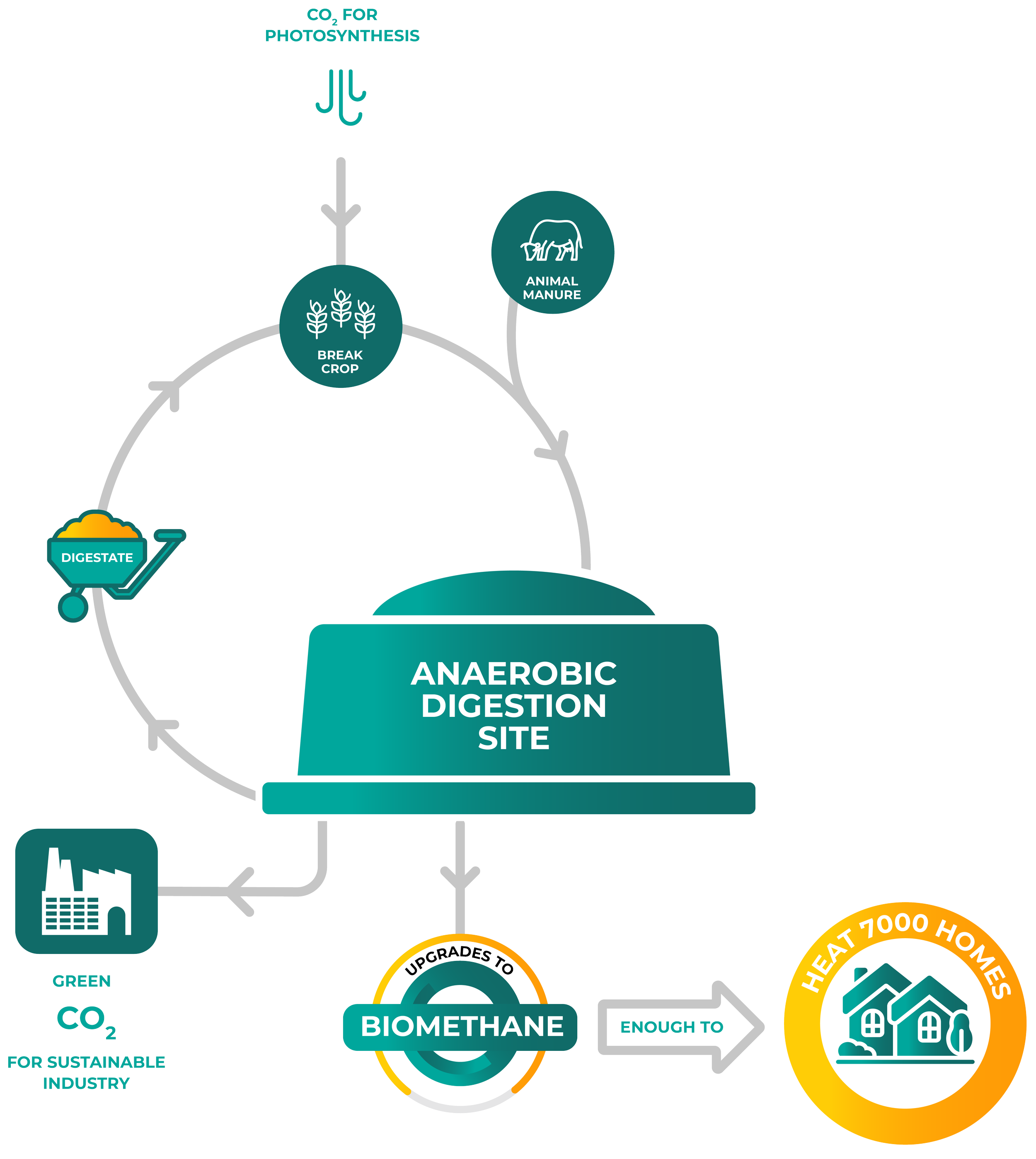 $CO_2$ FOR PHOTOSYNTHESIS

ANIMAL MANURE

BREAK CROP

DIGESTATE

ANAEROBIC DIGESTION SITE

GREEN

$CO_2$

FOR SUSTAINABLE INDUSTRY

UPGRADES TO

BIOMETHANE

ENOUGH TO

HEAT 7000 HOMES