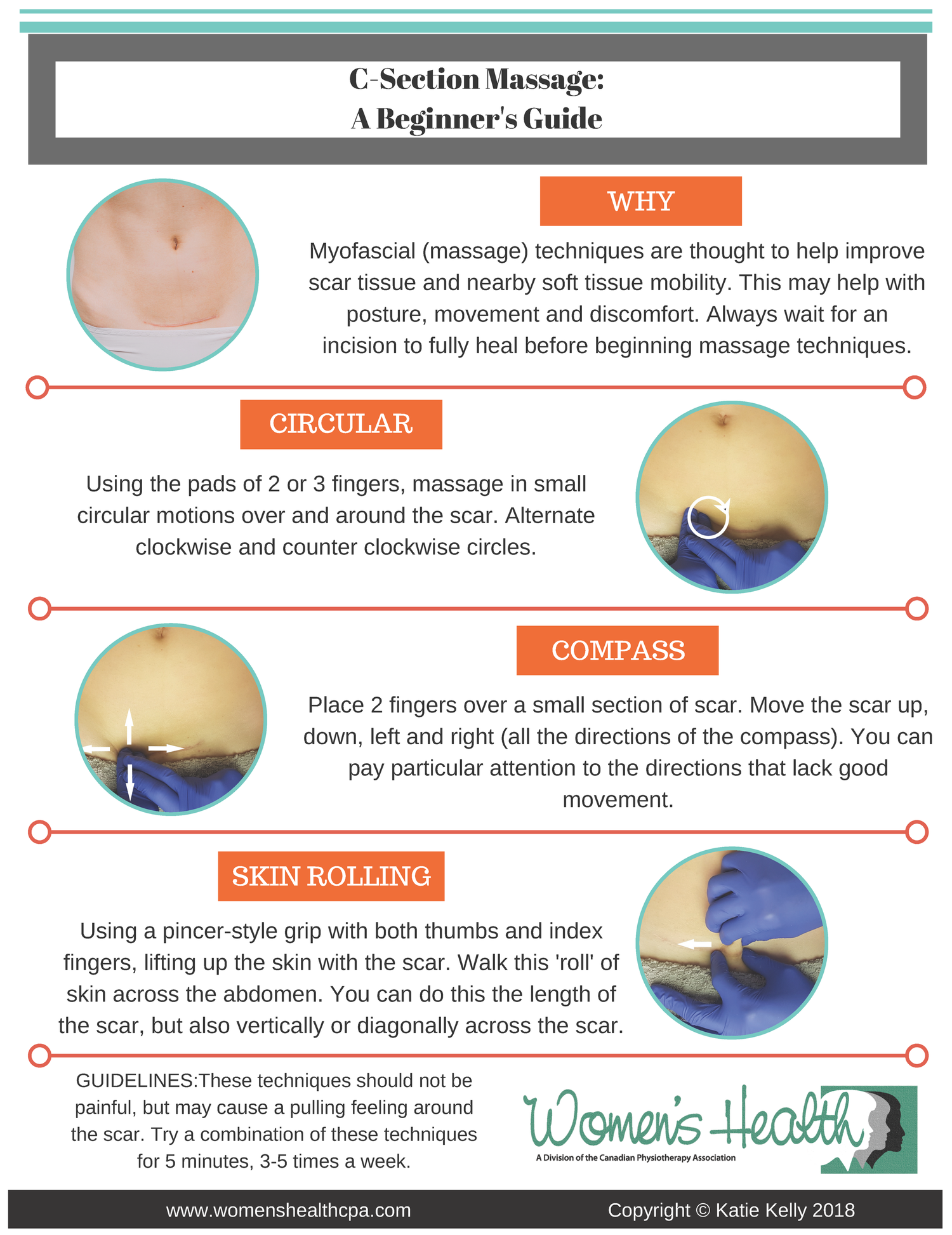 C-Section Massage:
A Beginner's Guide

WHY

Myofascial (massage) techniques are thought to help improve scar tissue and nearby soft tissue mobility. This may help with posture, movement and discomfort. Always wait for an incision to fully heal before beginning massage techniques.

CIRCULAR

Using the pads of 2 or 3 fingers, massage in small circular motions over and around the scar. Alternate clockwise and counter clockwise circles.

COMPASS

Place 2 fingers over a small section of scar. Move the scar up, down, left and right (all the directions of the compass). You can pay particular attention to the directions that lack good movement.

SKIN ROLLING

Using a pincer-style grip with both thumbs and index fingers, lifting up the skin with the scar. Walk this 'roll' of skin across the abdomen. You can do this the length of the scar, but also vertically or diagonally across the scar.

GUIDELINES:These techniques should not be painful, but may cause a pulling feeling around the scar. Try a combination of these techniques for 5 minutes, 3-5 times a week.

Women's Health
A Division of the Canadian Physiotherapy Association

www.womenshealthcpa.com

Copyright © Katie Kelly 2018