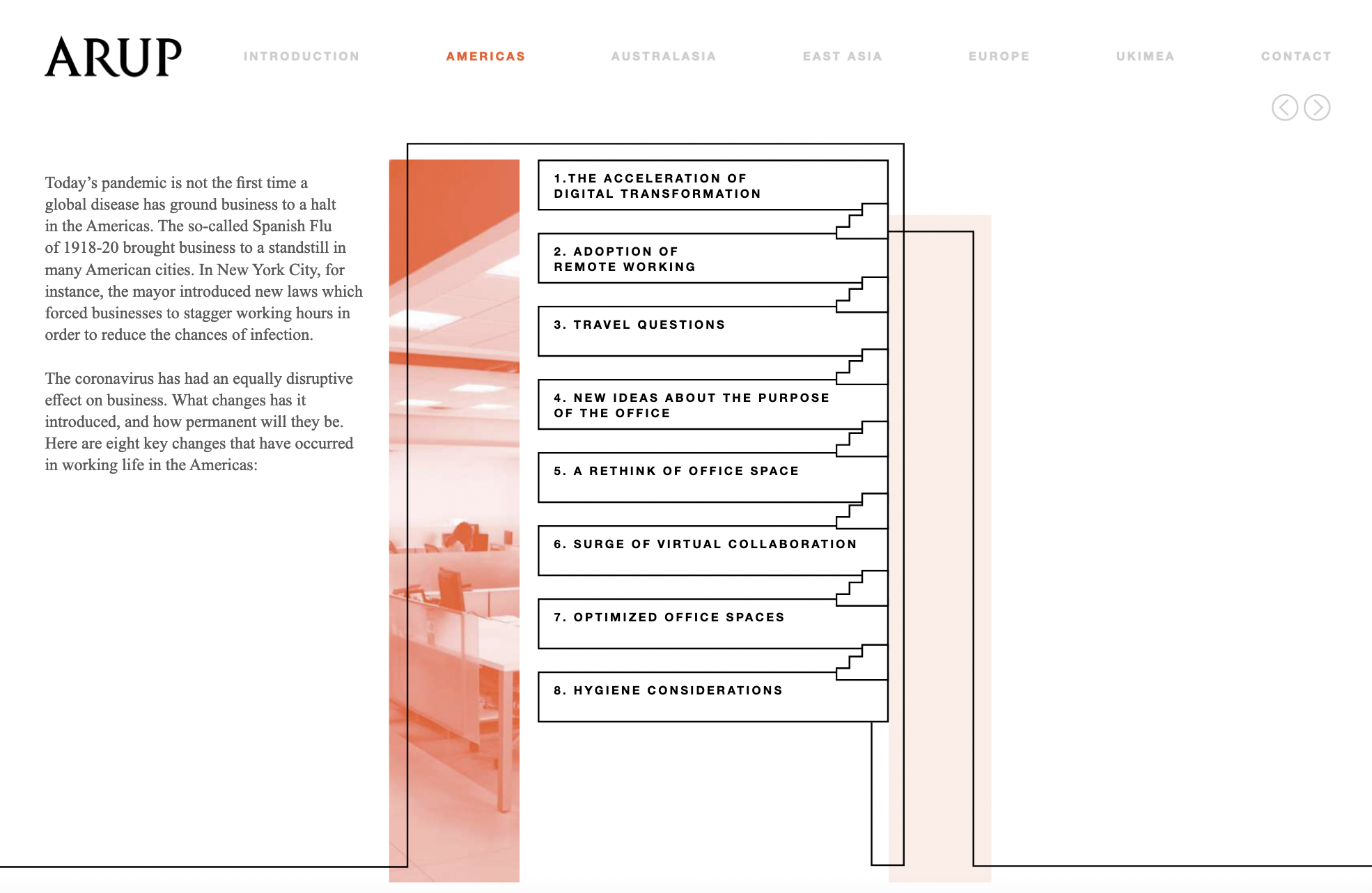 ARUP

INTRODUCTION AMERICAS AUSTRALASIA EAST ASIA EUROPE UKIMEA CONTACT

Today's pandemic is not the first time a global disease has ground business to a halt in the Americas. The so-called Spanish Flu of 1918-20 brought business to a standstill in many American cities. In New York City, for instance, the mayor introduced new laws which forced businesses to stagger working hours in order to reduce the chances of infection.

The coronavirus has had an equally disruptive effect on business. What changes has it introduced, and how permanent will they be. Here are eight key changes that have occurred in working life in the Americas:

1.THE ACCELERATION OF DIGITAL TRANSFORMATION

2. ADOPTION OF REMOTE WORKING

3. TRAVEL QUESTIONS

4. NEW IDEAS ABOUT THE PURPOSE OF THE OFFICE

5. A RETHINK OF OFFICE SPACE

6. SURGE OF VIRTUAL COLLABORATION

7. OPTIMIZED OFFICE SPACES

8. HYGIENE CONSIDERATIONS