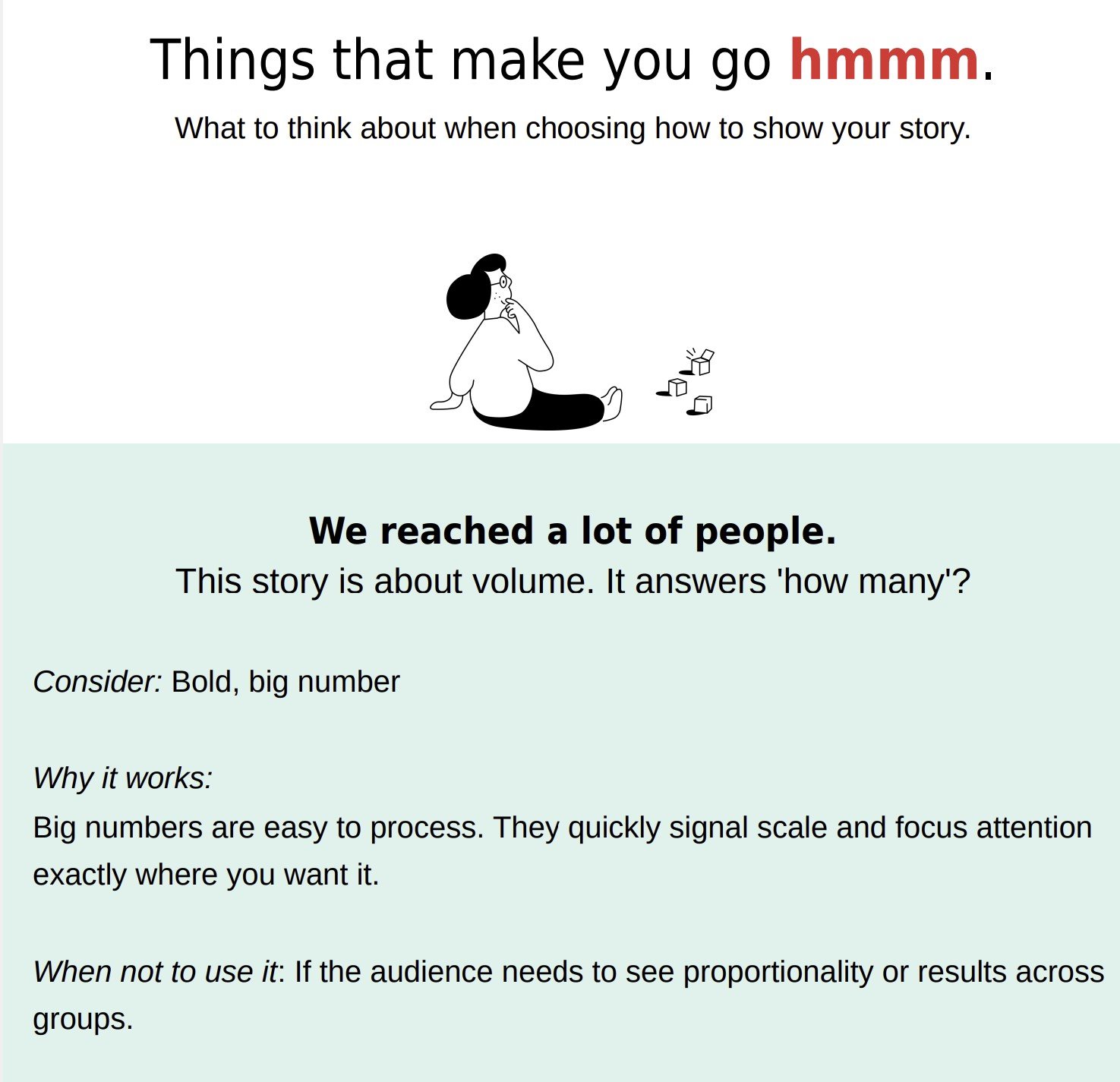 Things that make you go hmmm.

What to think about when choosing how to show your story.

We reached a lot of people.

This story is about volume. It answers 'how many'?

Consider: Bold, big number

Why it works:
Big numbers are easy to process. They quickly signal scale and focus attention exactly where you want it.

When not to use it: If the audience needs to see proportionality or results across groups.