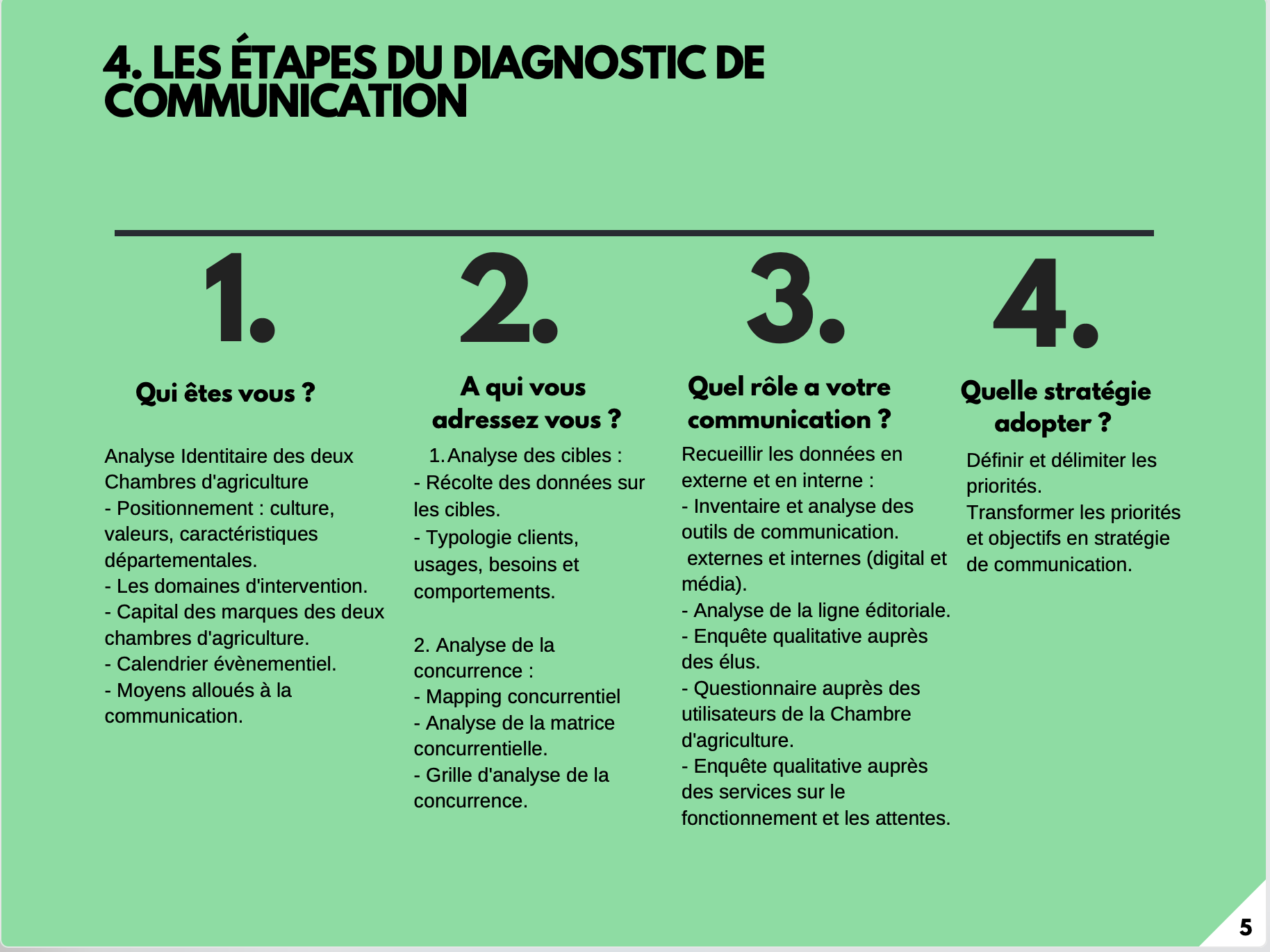 4. LES ÉTAPES DU DIAGNOSTIC DE COMMUNICATION

1.

Qui êtes vous ?

Analyse Identitaire des deux Chambres d'agriculture
- Positionnement : culture, valeurs, caractéristiques départementales.
- Les domaines d'intervention.
- Capital des marques des deux chambres d'agriculture.
- Calendrier évènementiel.
- Moyens alloués à la communication.

2.

A qui vous adressez vous ?

1. Analyse des cibles :
- Récolte des données sur les cibles.
- Typologie clients, usages, besoins et comportements.

2. Analyse de la concurrence :
- Mapping concurrentiel
- Analyse de la matrice concurrentielle.
- Grille d'analyse de la concurrence.

3.

Quel rôle a votre communication ?

Recueillir les données en externe et en interne :
- Inventaire et analyse des outils de communication. externes et internes (digital et média).
- Analyse de la ligne éditoriale.
- Enquête qualitative auprès des élus.
- Questionnaire auprès des utilisateurs de la Chambre d'agriculture.
- Enquête qualitative auprès des services sur le fonctionnement et les attentes.

4.

Quelle stratégie adopter ?

Définir et délimiter les priorités.
Transformer les priorités et objectifs en stratégie de communication.

5