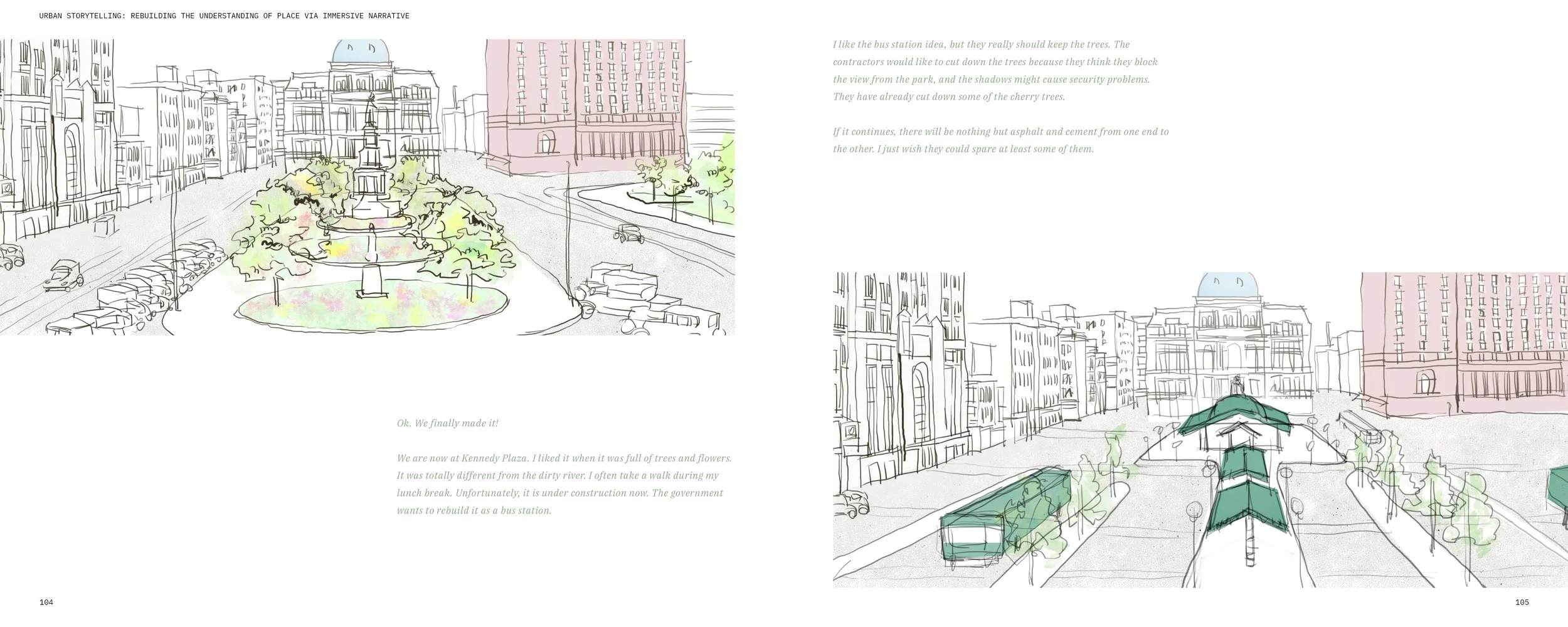 URBAN STORYTELLING: REBUILDING THE UNDERSTANDING OF PLACE VIA IMMERSIVE NARRATIVE

Ok. We finally made it!

We are now at Kennedy Plaza. I liked it when it was full of trees and flowers. It was totally different from the dirty river. I often take a walk during my lunch break. Unfortunately, it is under construction now. The government wants to rebuild it as a bus station.

104

I like the bus station idea, but they really should keep the trees. The contractors would like to cut down the trees because they think they block the view from the park, and the shadows might cause security problems. They have already cut down some of the cherry trees.

If it continues, there will be nothing but asphalt and cement from one end to the other. I just wish they could spare at least some of them.

105