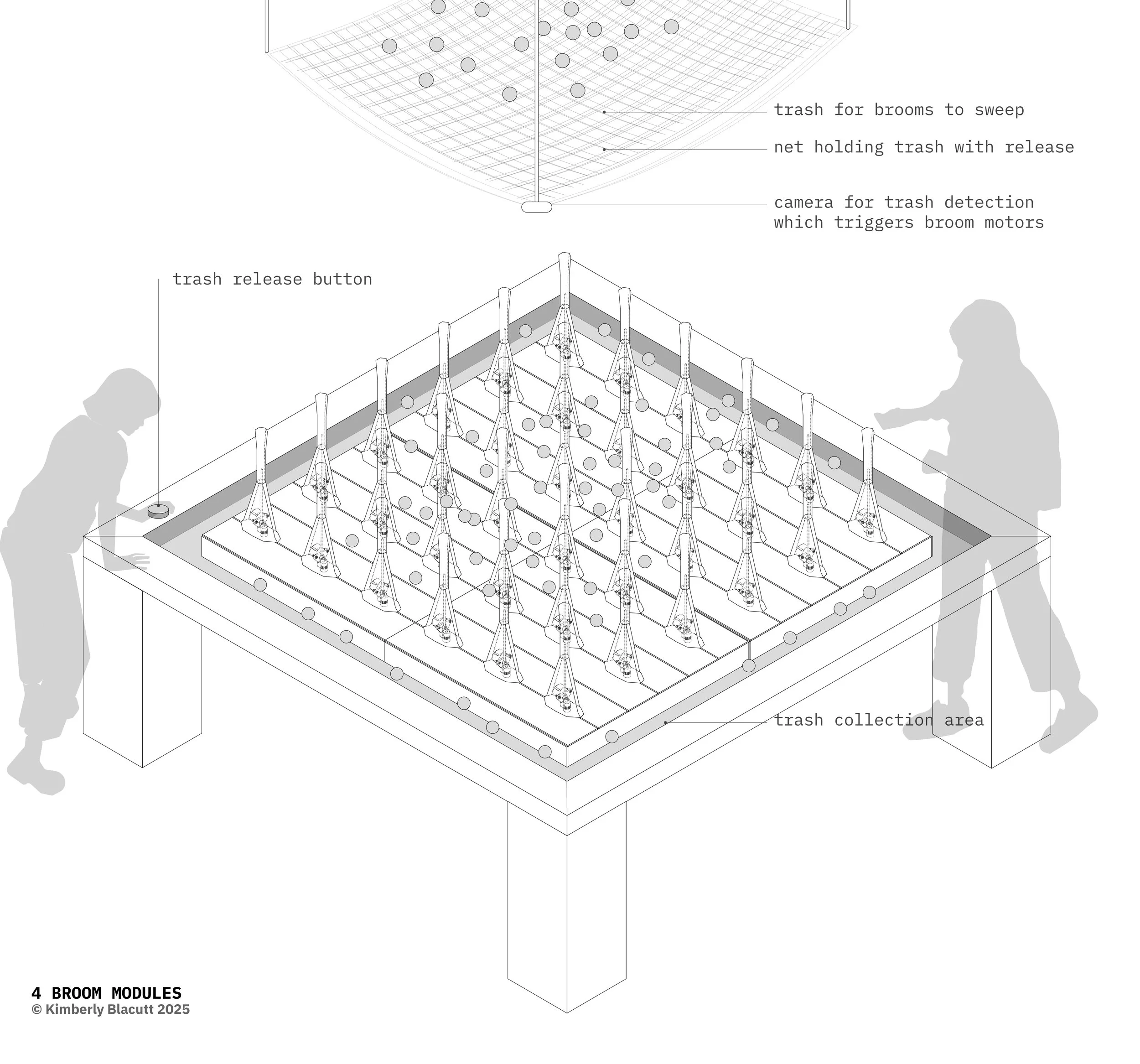 trash for brooms to sweep

net holding trash with release

camera for trash detection which triggers broom motors

trash release button

trash collection area

4 BROOM MODULES
© Kimberly Blacutt 2025