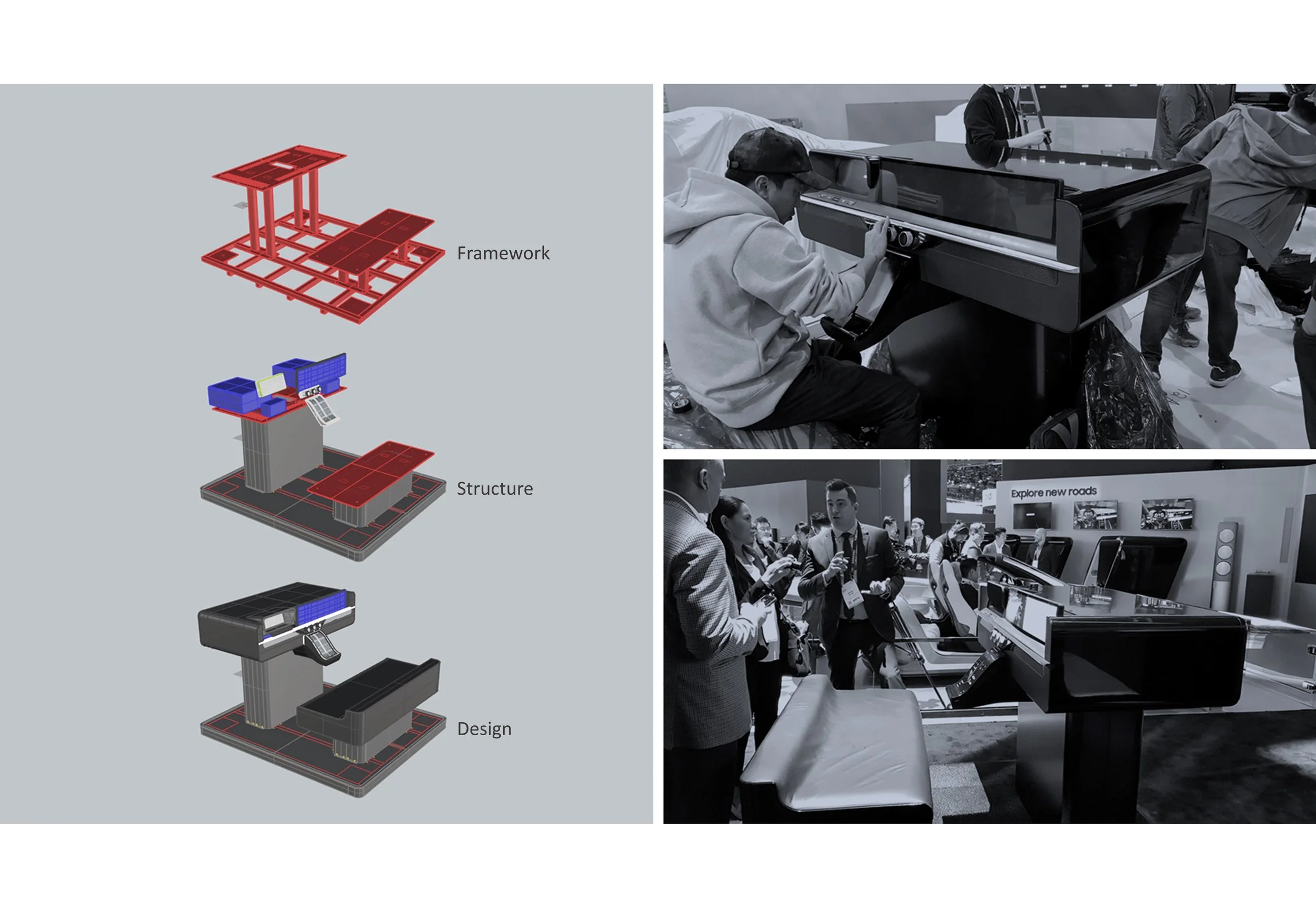 Framework

Structure

Design

Explore new roads