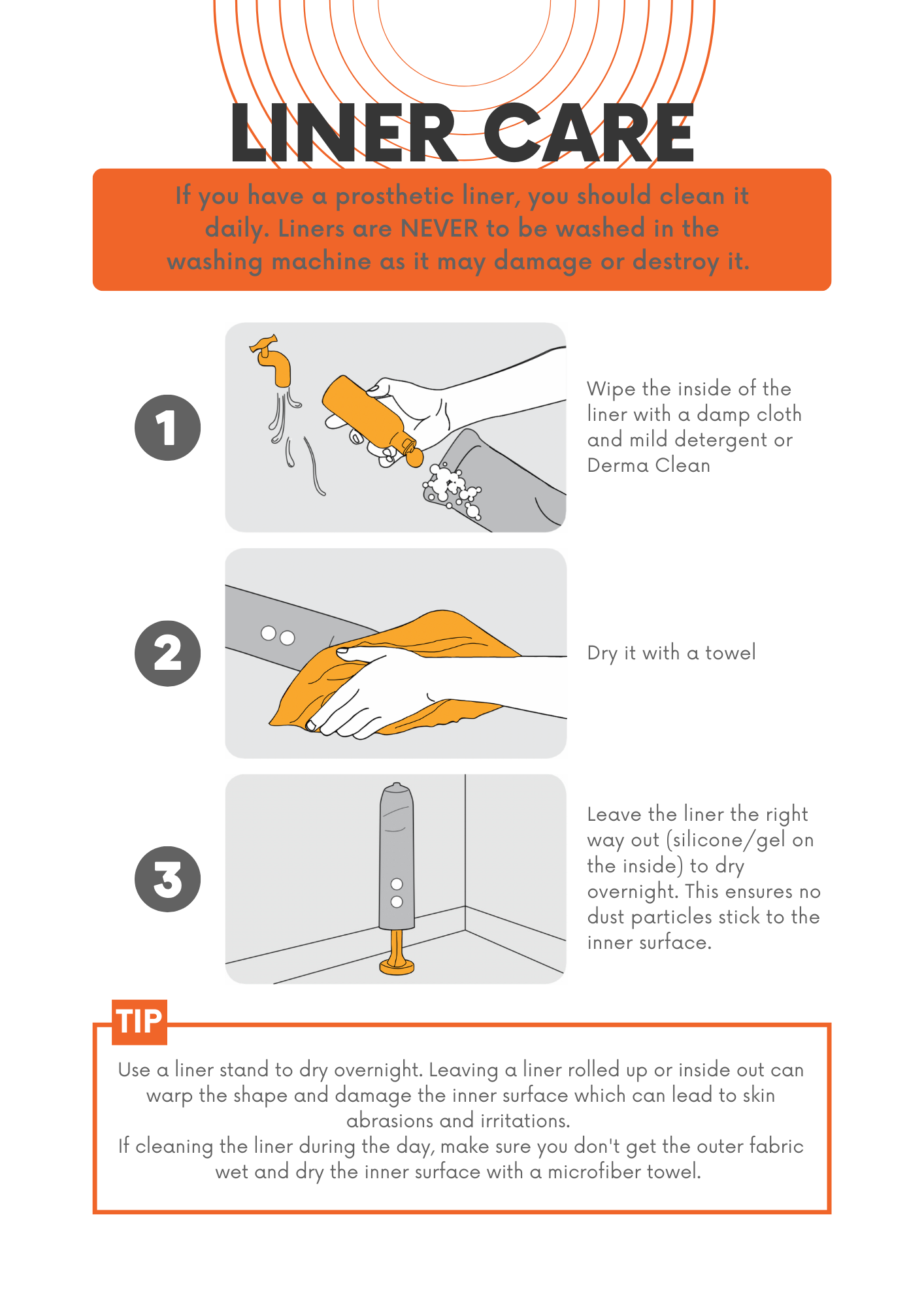 LINER CARE

If you have a prosthetic liner, you should clean it daily. Liners are NEVER to be washed in the washing machine as it may damage or destroy it.

1

Wipe the inside of the liner with a damp cloth and mild detergent or Derma Clean

2

Dry it with a towel

3

Leave the liner the right way out (silicone/gel on the inside) to dry overnight. This ensures no dust particles stick to the inner surface.

TIP

Use a liner stand to dry overnight. Leaving a liner rolled up or inside out can warp the shape and damage the inner surface which can lead to skin abrasions and irritations.
If cleaning the liner during the day, make sure you don't get the outer fabric wet and dry the inner surface with a microfiber towel.