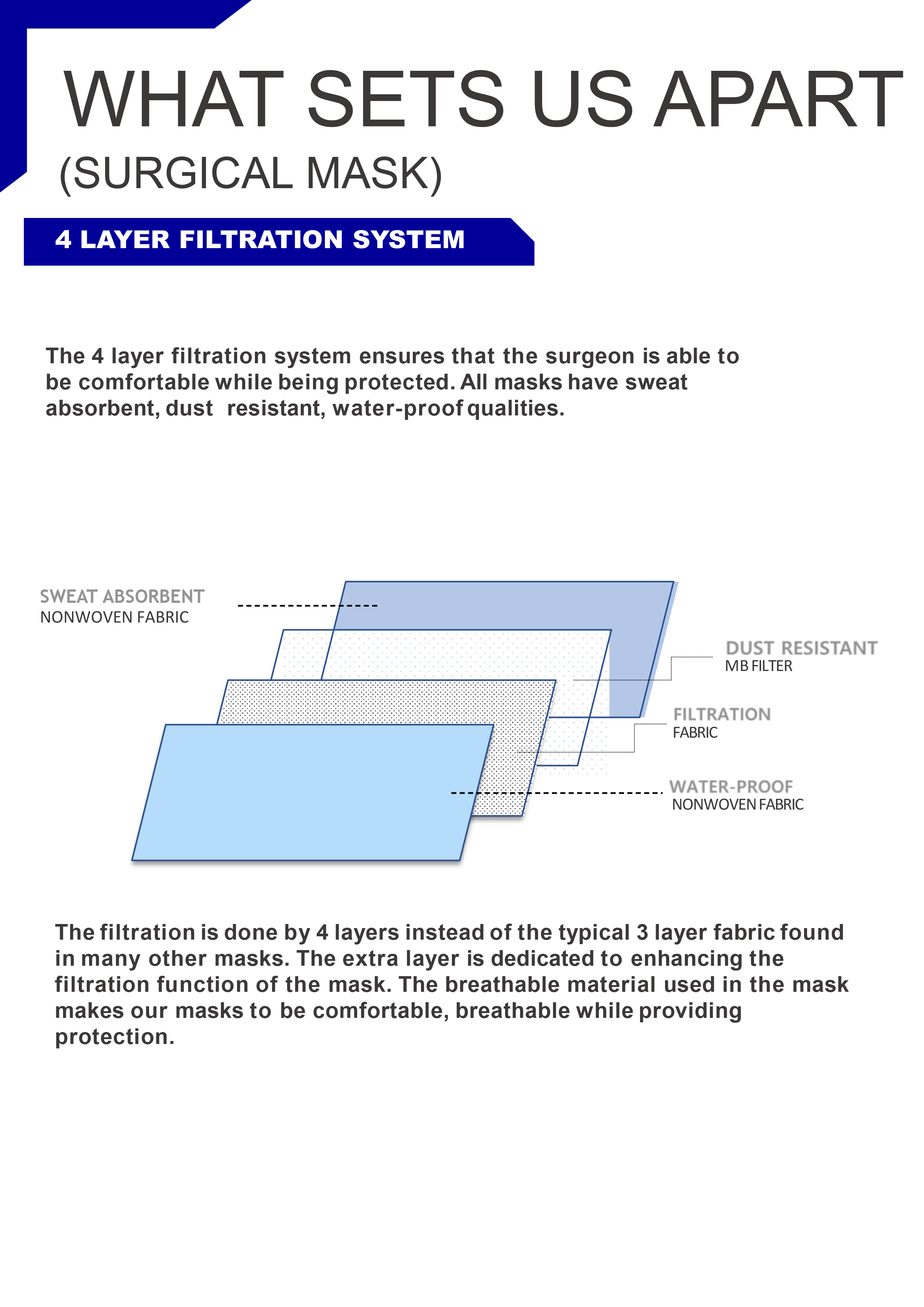 WHAT SETS US APART
(SURGICAL MASK)

4 LAYER FILTRATION SYSTEM

The 4 layer filtration system ensures that the surgeon is able to be comfortable while being protected. All masks have sweat absorbent, dust resistant, water-proof qualities.

SWEAT ABSORBENT
NONWOVEN FABRIC

DUST RESISTANT
MB FILTER

FILTRATION
FABRIC

WATER-PROOF
NONWOVEN FABRIC

The filtration is done by 4 layers instead of the typical 3 layer fabric found in many other masks. The extra layer is dedicated to enhancing the filtration function of the mask. The breathable material used in the mask makes our masks to be comfortable, breathable while providing protection.