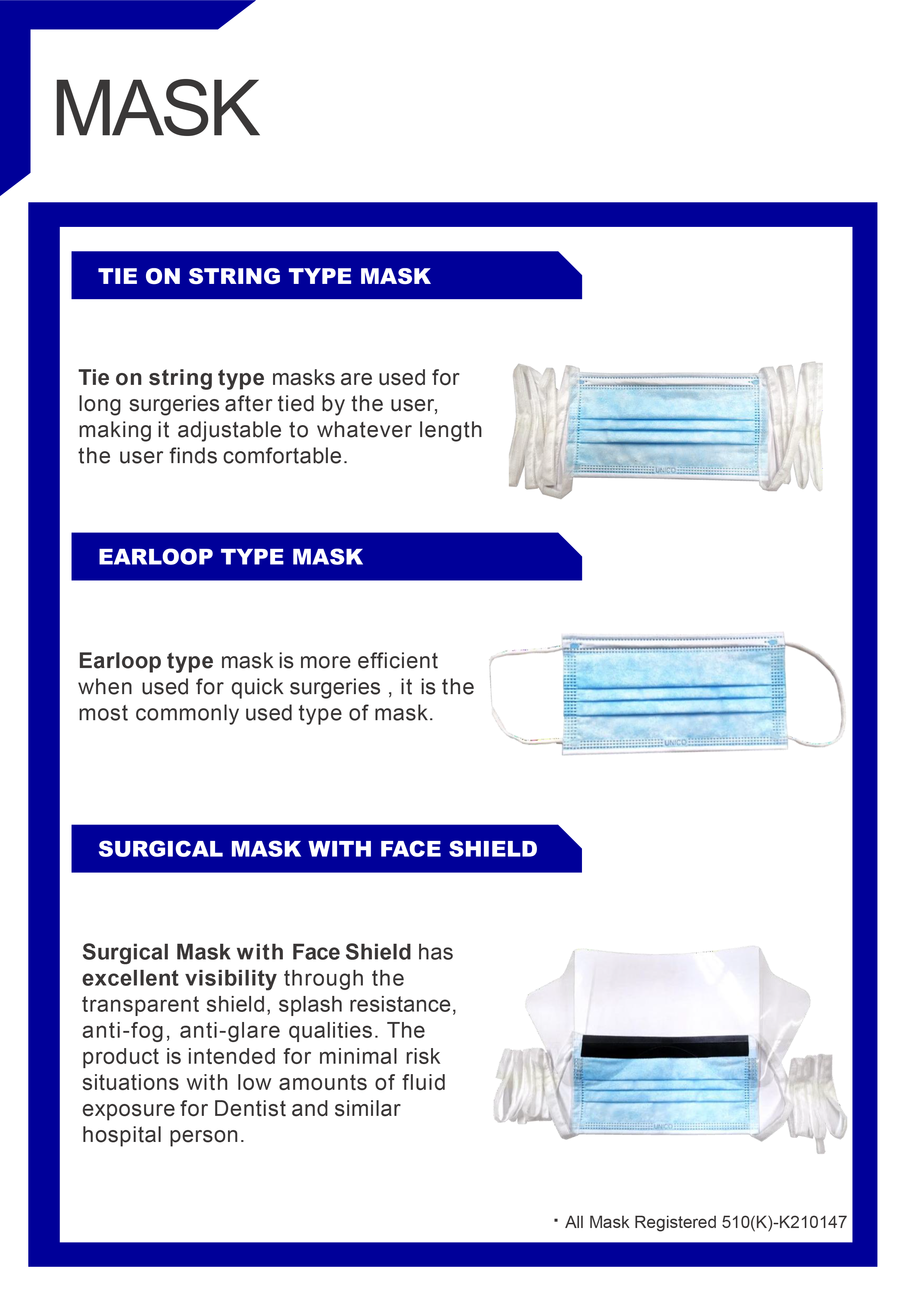 MASK

TIE ON STRING TYPE MASK

Tie on string type masks are used for long surgeries after tied by the user, making it adjustable to whatever length the user finds comfortable.

UNICO

EARLOOP TYPE MASK

Earloop type mask is more efficient when used for quick surgeries , it is the most commonly used type of mask.

UNICO

SURGICAL MASK WITH FACE SHIELD

Surgical Mask with Face Shield has excellent visibility through the transparent shield, splash resistance, anti-fog, anti-glare qualities. The product is intended for minimal risk situations with low amounts of fluid exposure for Dentist and similar hospital person.

UNICO

· All Mask Registered 510(K)-K210147