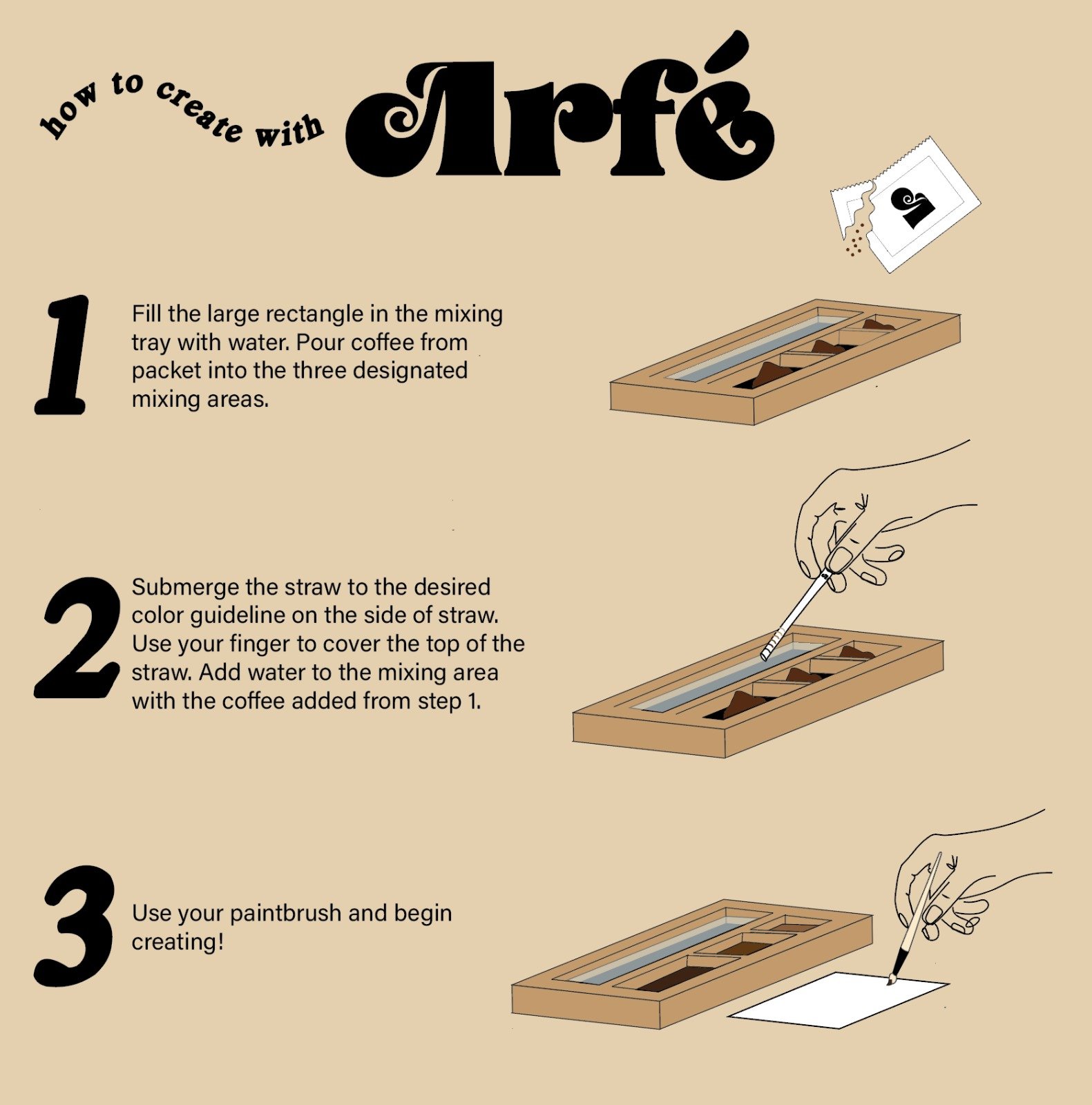 how to create with Arfé

1

Fill the large rectangle in the mixing tray with water. Pour coffee from packet into the three designated mixing areas.

2

Submerge the straw to the desired color guideline on the side of straw. Use your finger to cover the top of the straw. Add water to the mixing area with the coffee added from step 1.

3

Use your paintbrush and begin creating!