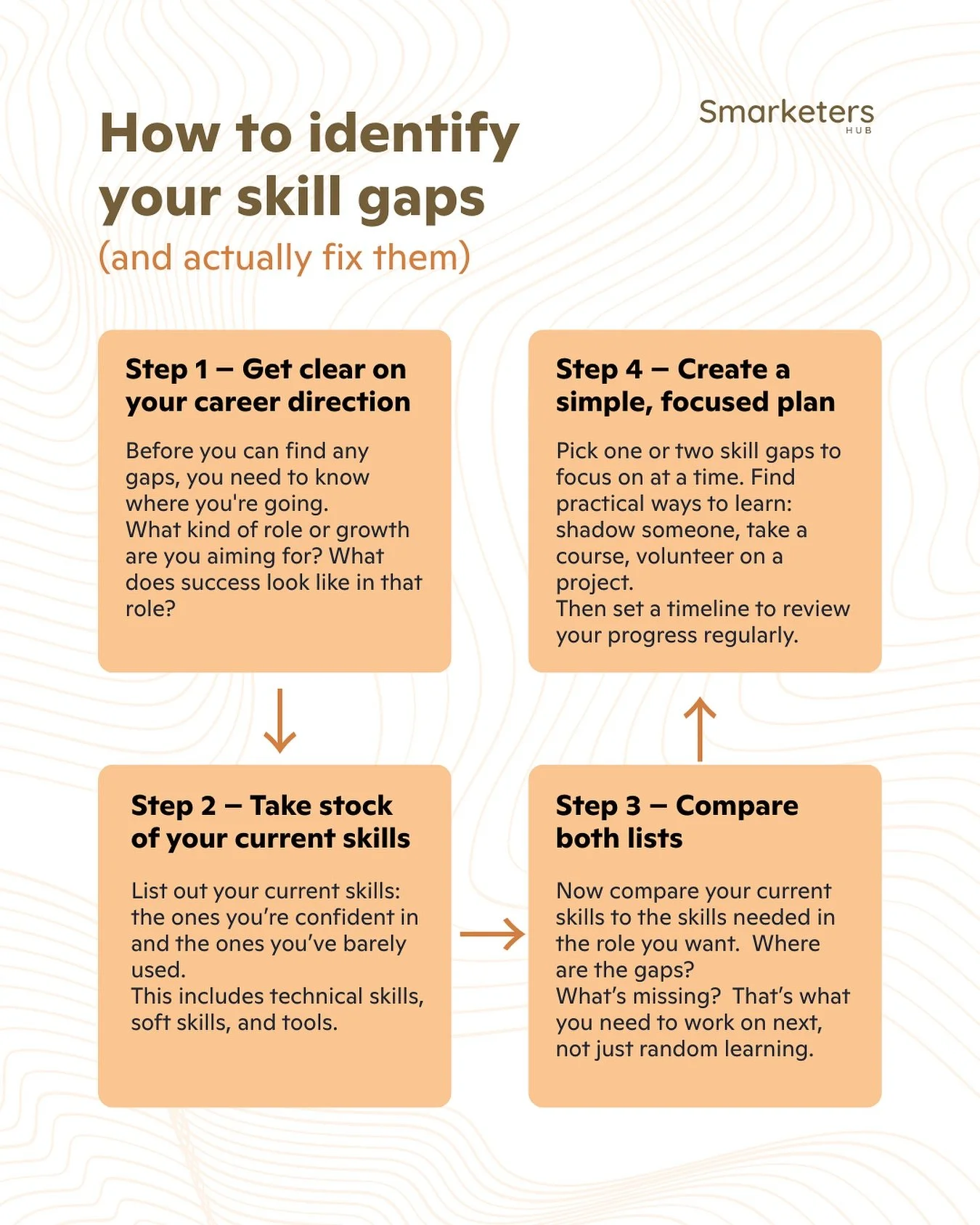 How to identify your skill gaps

(and actually fix them)

Smarketers
HUB

Step 1 – Get clear on your career direction

Before you can find any gaps, you need to know where you're going.
What kind of role or growth are you aiming for? What does success look like in that role?

Step 2 – Take stock of your current skills

List out your current skills: the ones you're confident in and the ones you've barely used.
This includes technical skills, soft skills, and tools.

Step 3 – Compare both lists

Now compare your current skills to the skills needed in the role you want. Where are the gaps?
What's missing? That's what you need to work on next, not just random learning.

Step 4 – Create a simple, focused plan

Pick one or two skill gaps to focus on at a time. Find practical ways to learn: shadow someone, take a course, volunteer on a project.
Then set a timeline to review your progress regularly.