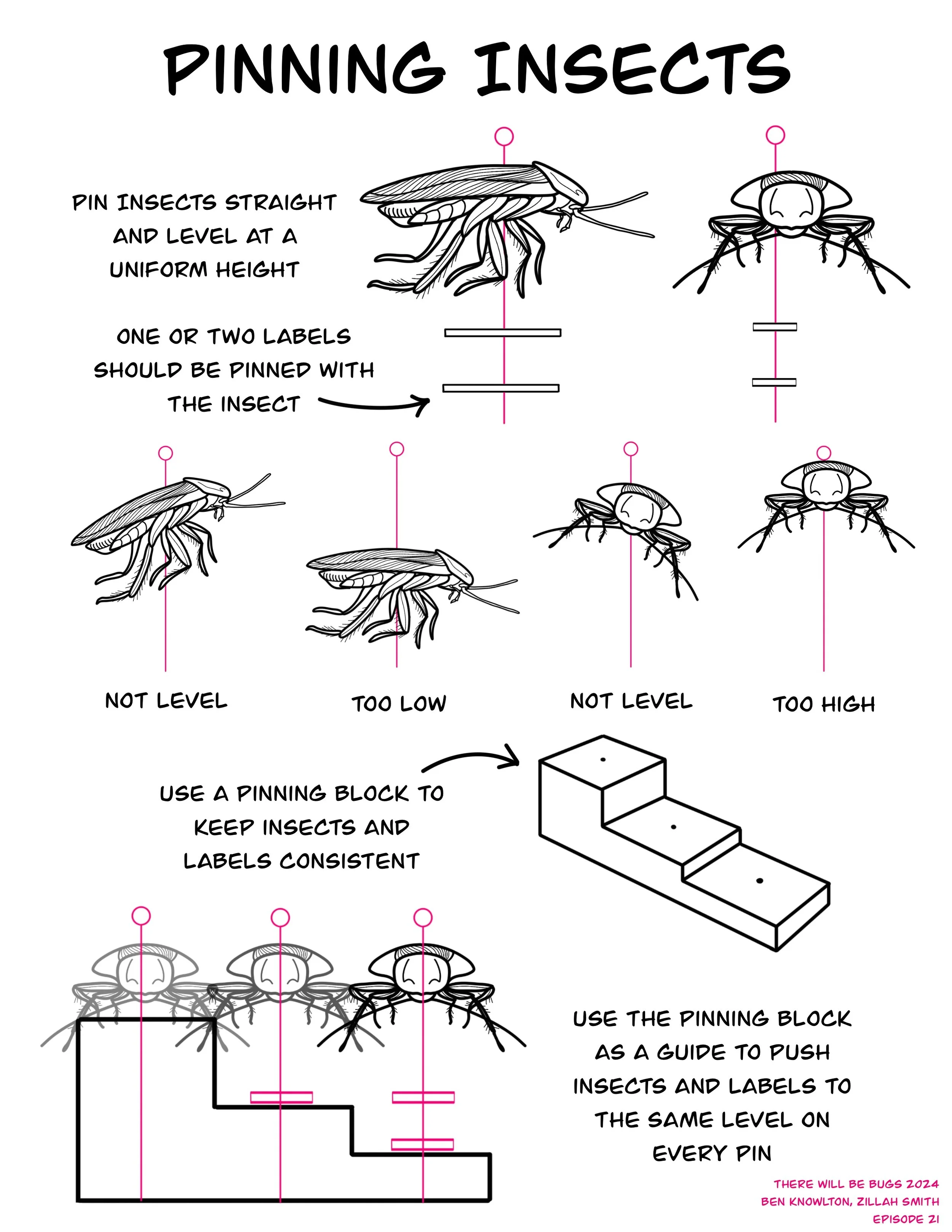 PINNING INSECTS

PIN INSECTS STRAIGHT AND LEVEL AT A UNIFORM HEIGHT

ONE OR TWO LABELS SHOULD BE PINNED WITH THE INSECT

NOT LEVEL

TOO LOW

NOT LEVEL

TOO HIGH

USE A PINNING BLOCK TO KEEP INSECTS AND LABELS CONSISTENT

USE THE PINNING BLOCK AS A GUIDE TO PUSH INSECTS AND LABELS TO THE SAME LEVEL ON EVERY PIN

THERE WILL BE BUGS 2024
BEN KNOWLTON, ZILLAH SMITH
EPISODE 21