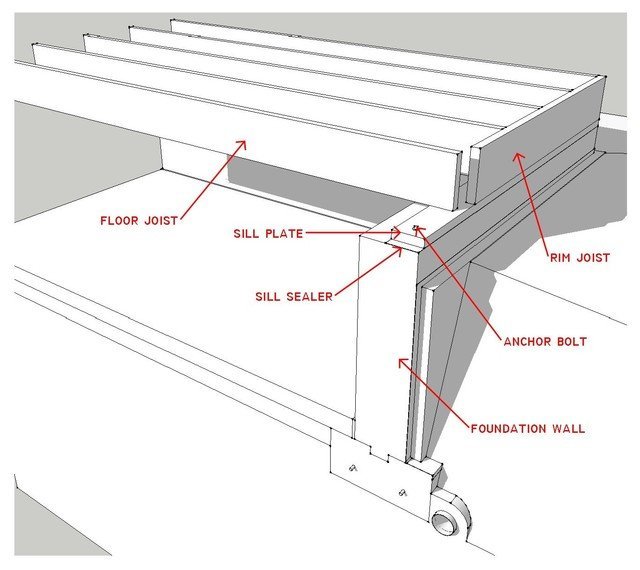 FLOOR JOIST

SILL PLATE

SILL SEALER

RIM JOIST

ANCHOR BOLT

FOUNDATION WALL