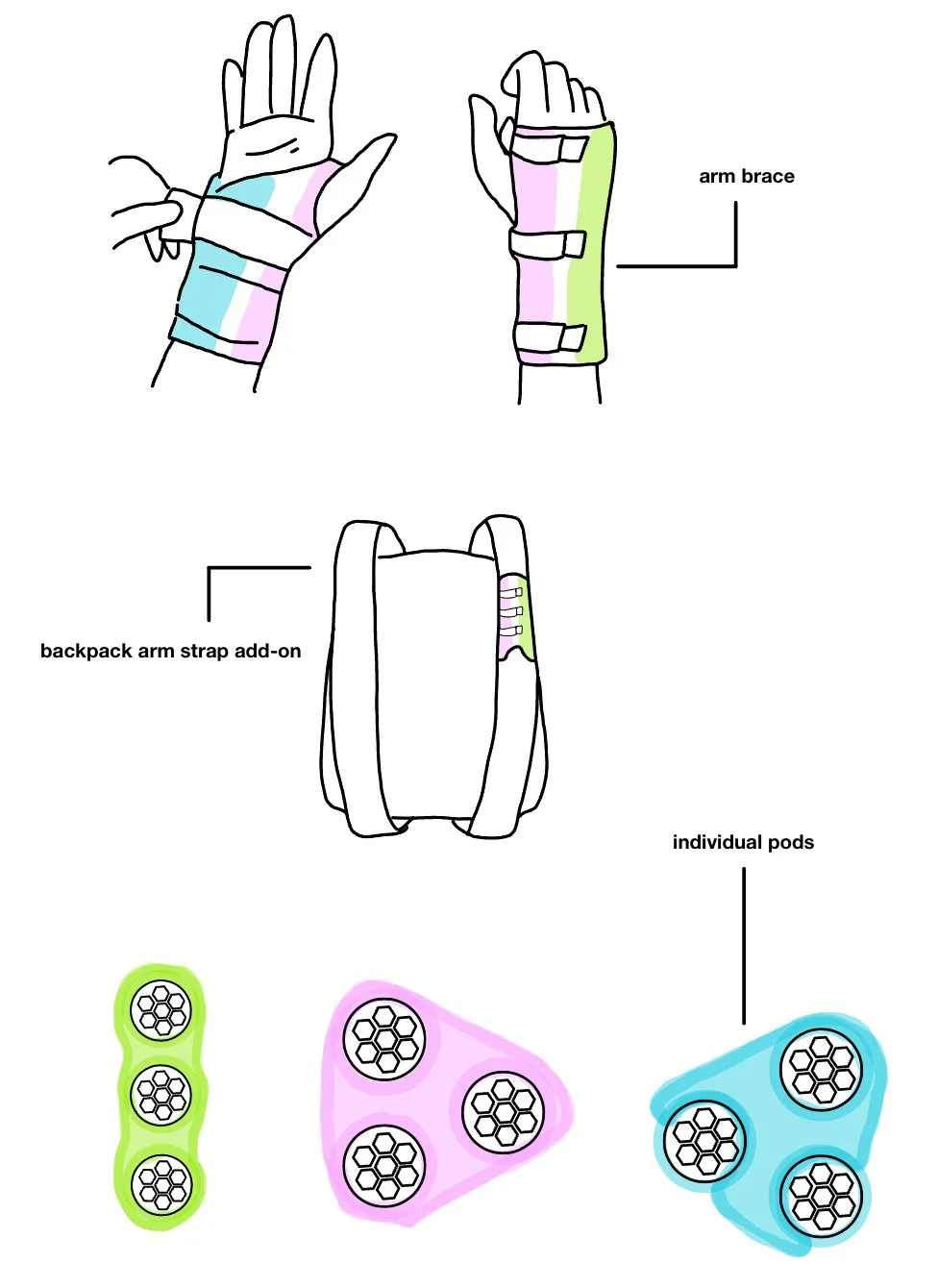 arm brace

backpack arm strap add-on

individual pods