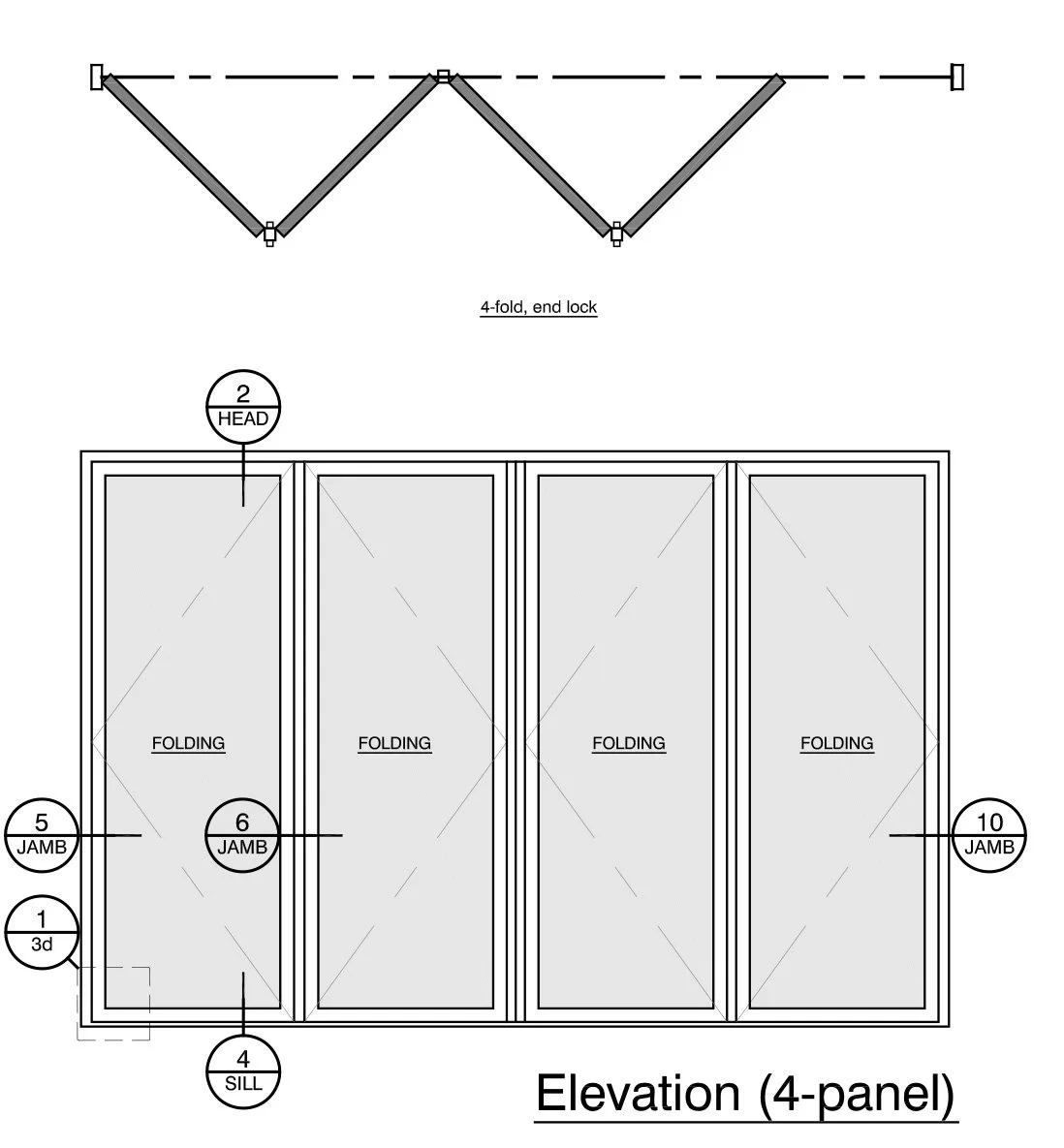 4-fold, end lock

2
HEAD

FOLDING

FOLDING

FOLDING

FOLDING

5
JAMB

6
JAMB

10
JAMB

1
3d

4
SILL

Elevation (4-panel)