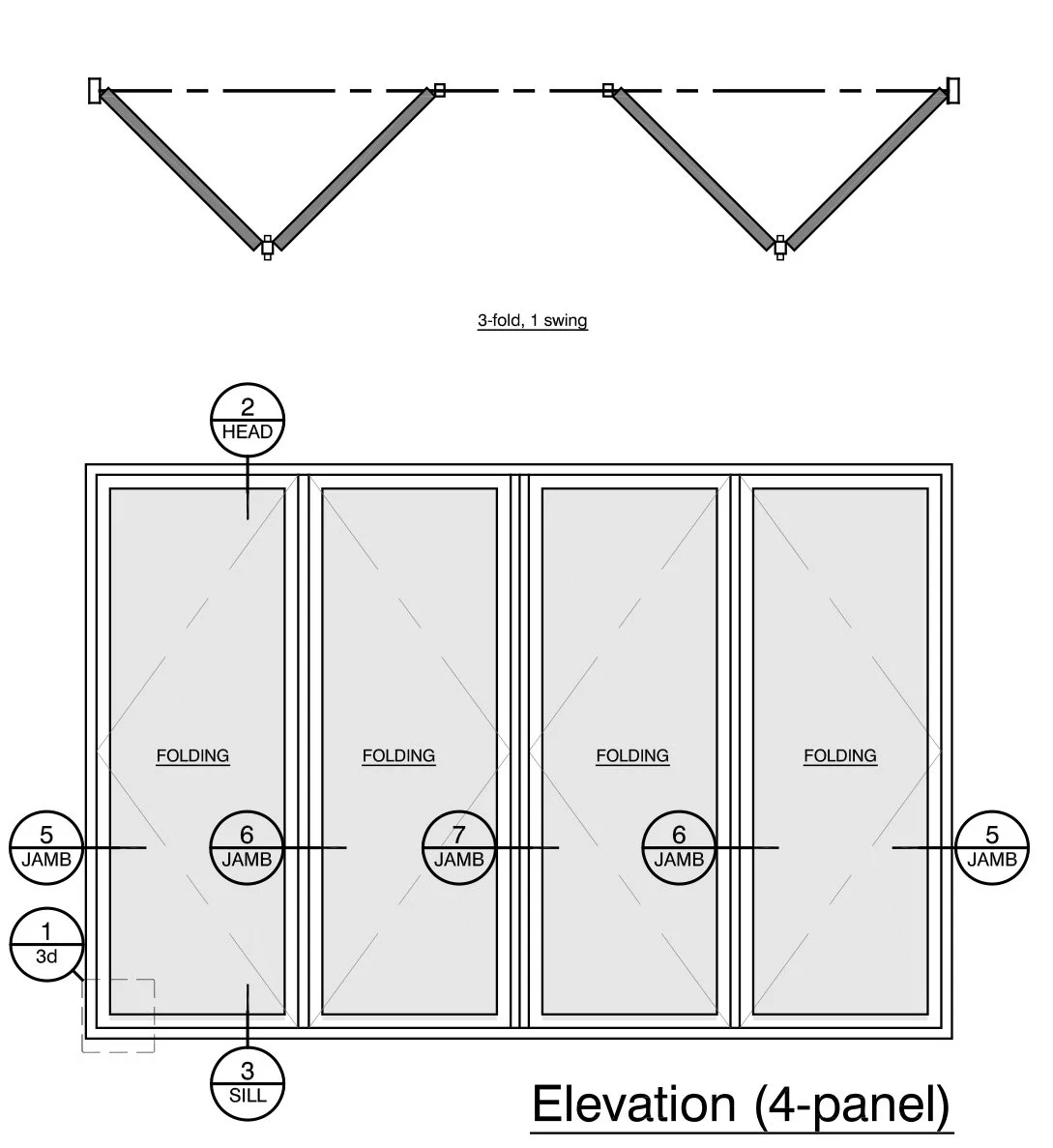 3-fold, 1 swing

2
HEAD

FOLDING

FOLDING

FOLDING

FOLDING

5
JAMB

6
JAMB

7
JAMB

6
JAMB

5
JAMB

1
3d

3
SILL

Elevation (4-panel)