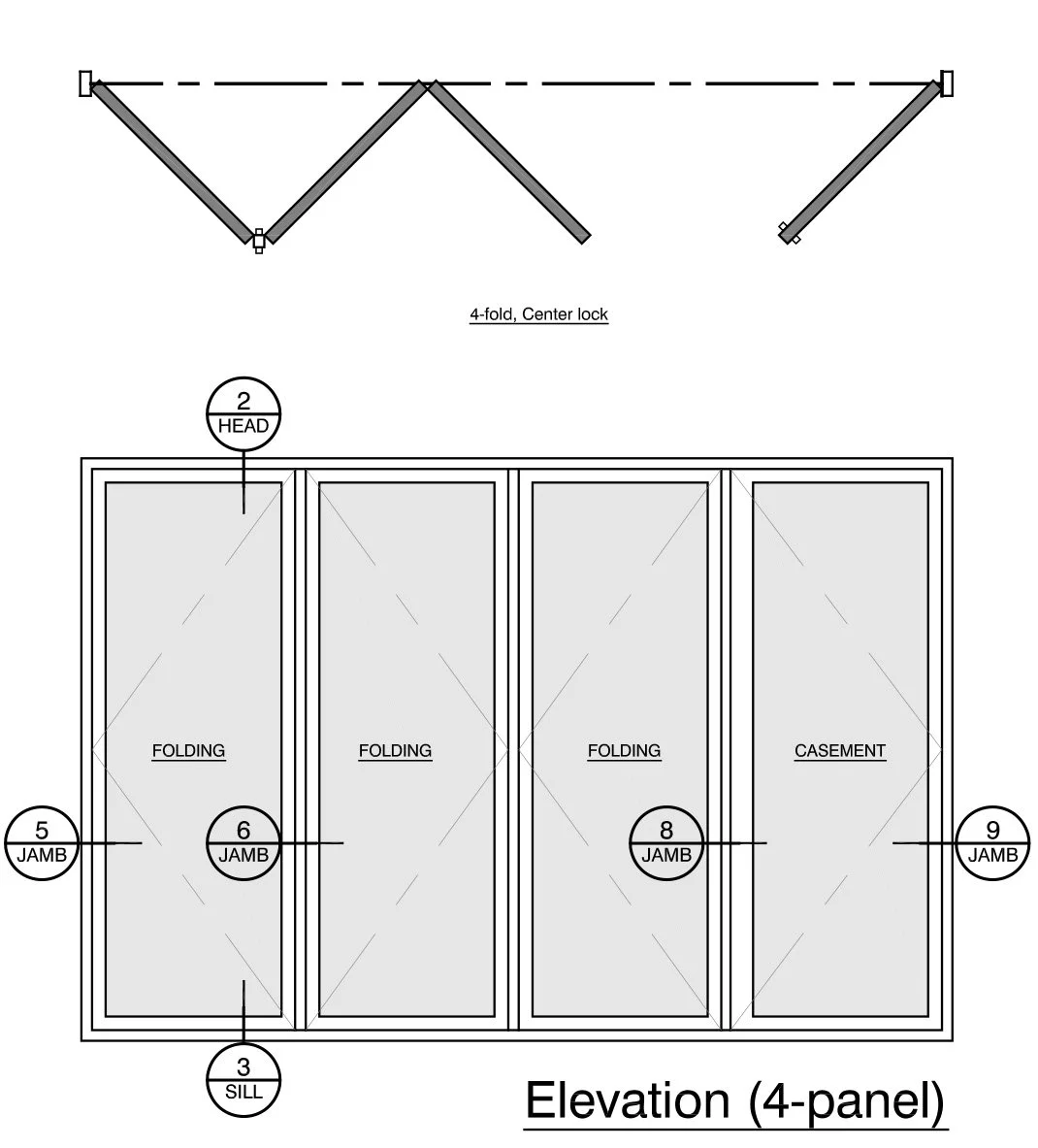 4-fold, Center lock

2
HEAD

FOLDING

FOLDING

FOLDING

CASEMENT

5
JAMB

6
JAMB

8
JAMB

9
JAMB

3
SILL

Elevation (4-panel)