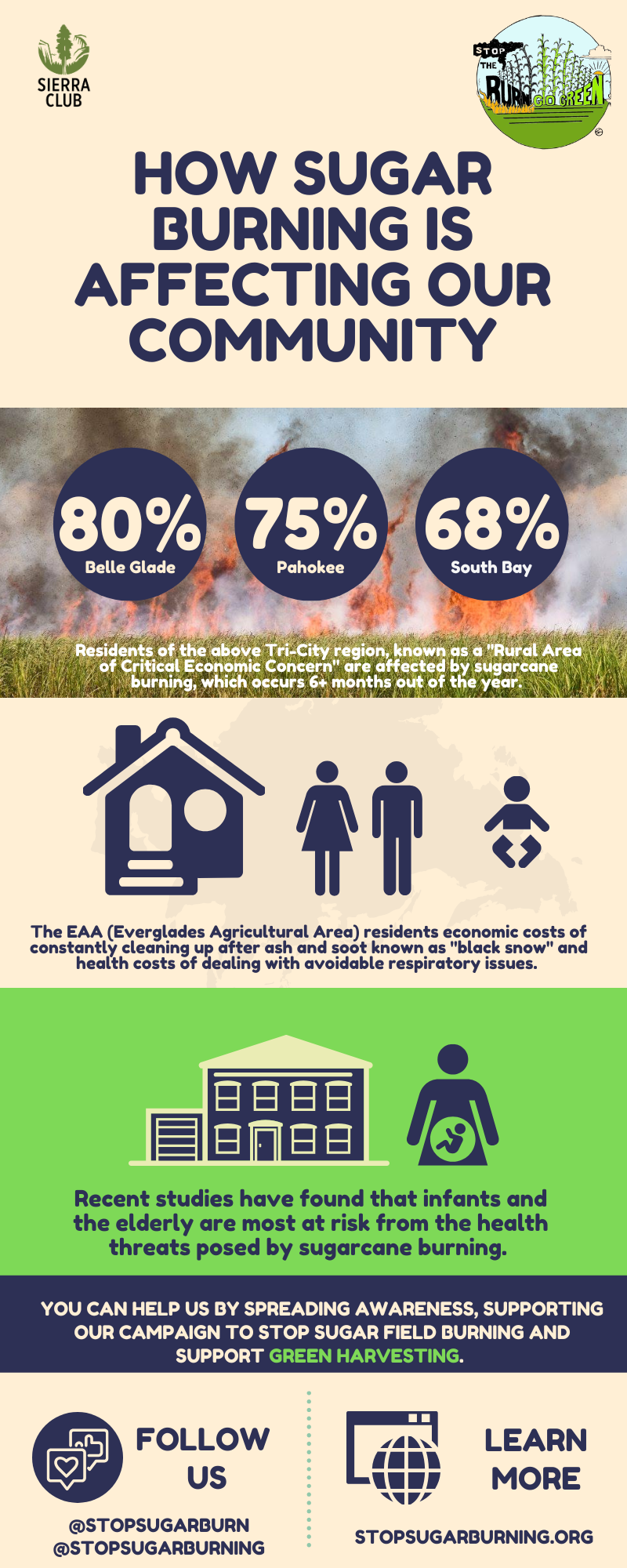 SIERRA CLUB

STOP THE BURN GO GREEN

HOW SUGAR BURNING IS AFFECTING OUR COMMUNITY

80%
Belle Glade

75%
Pahokee

68%
South Bay

Residents of the above Tri-City region, known as a "Rural Area of Critical Economic Concern" are affected by sugarcane burning, which occurs 6+ months out of the year.

The EAA (Everglades Agricultural Area) residents economic costs of constantly cleaning up after ash and soot known as "black snow" and health costs of dealing with avoidable respiratory issues.

Recent studies have found that infants and the elderly are most at risk from the health threats posed by sugarcane burning.

YOU CAN HELP US BY SPREADING AWARENESS, SUPPORTING OUR CAMPAIGN TO STOP SUGAR FIELD BURNING AND SUPPORT GREEN HARVESTING.

FOLLOW US

@STOPSUGARBURN
@STOPSUGARBURNING

LEARN MORE

STOPSUGARBURNING.ORG