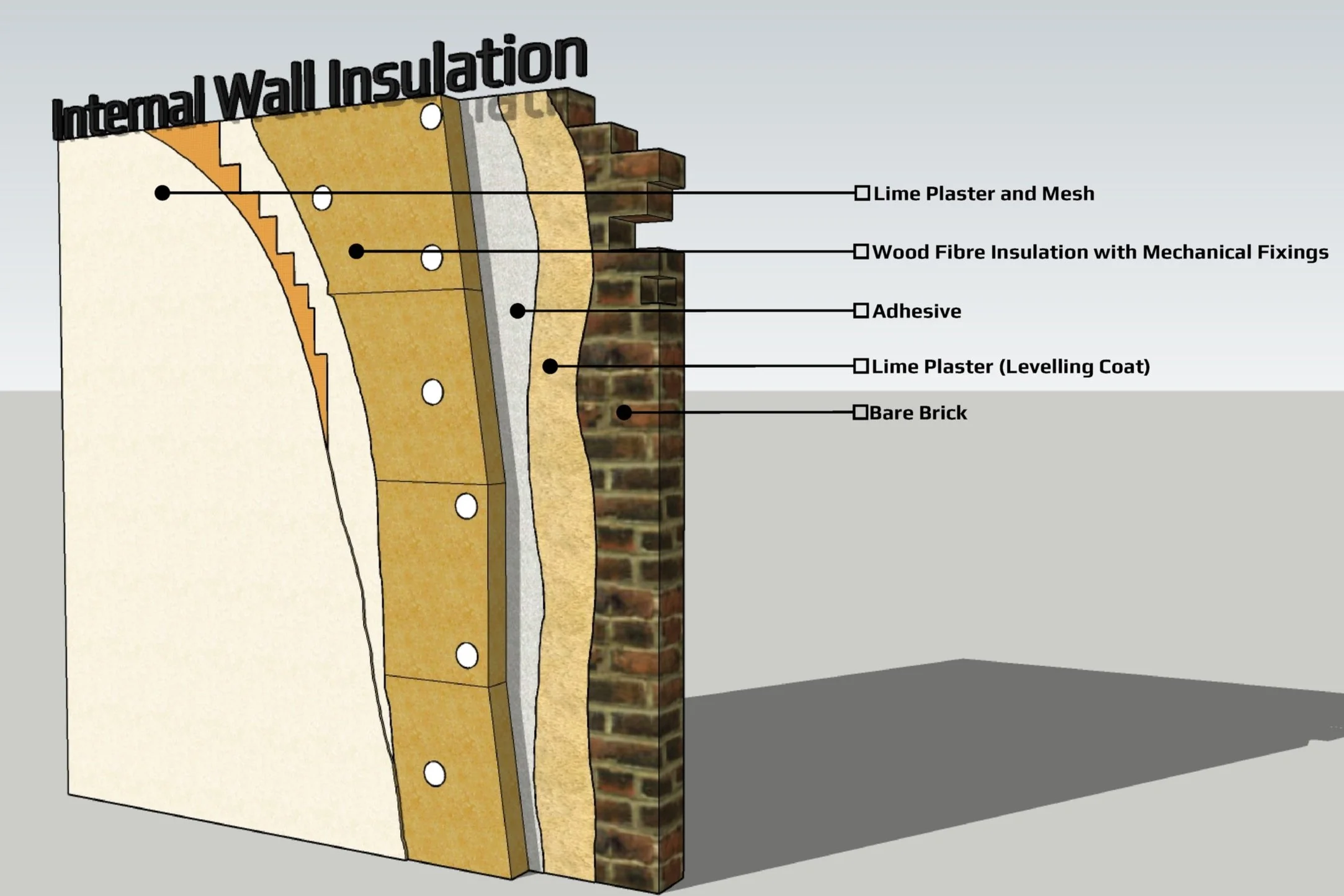 Internal Wall Insulation

Lime Plaster and Mesh

Wood Fibre Insulation with Mechanical Fixings

Adhesive

Lime Plaster (Levelling Coat)

Bare Brick