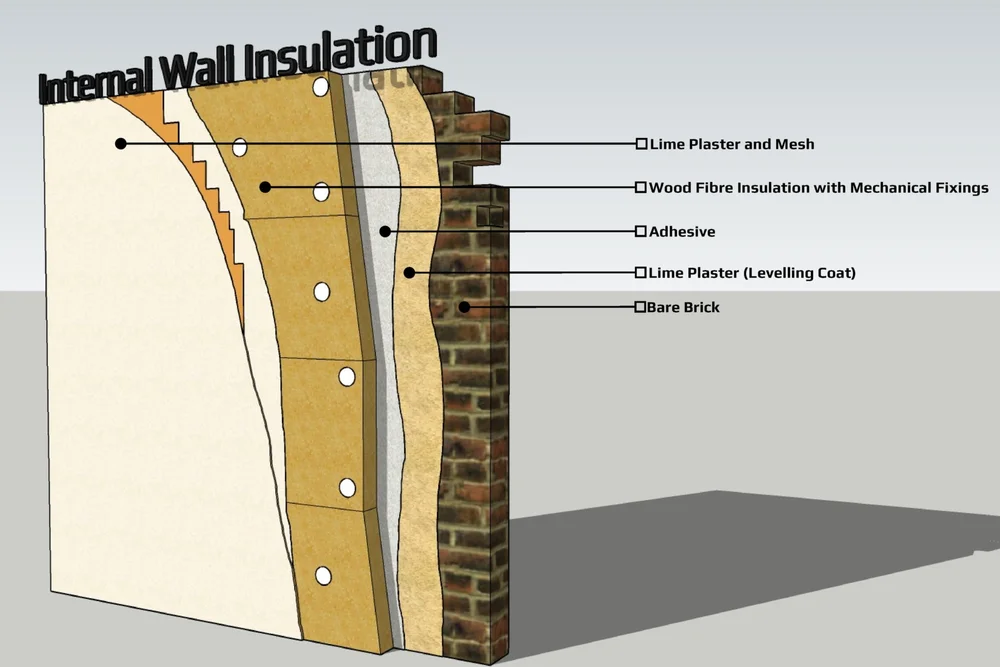 Internal Wall Insulation

Lime Plaster and Mesh

Wood Fibre Insulation with Mechanical Fixings

Adhesive

Lime Plaster (Levelling Coat)

Bare Brick