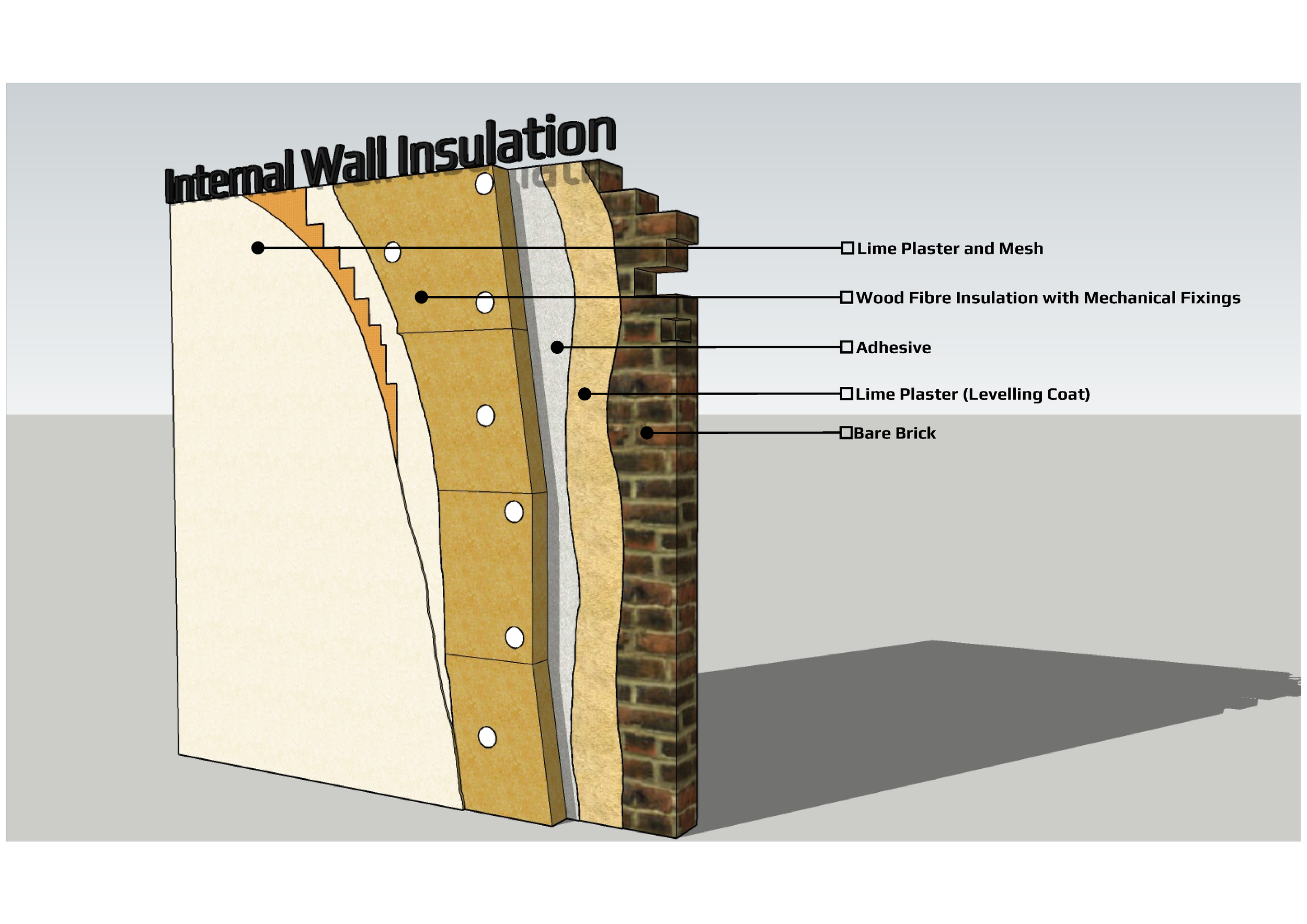 Internal Wall Insulation

Lime Plaster and Mesh

Wood Fibre Insulation with Mechanical Fixings

Adhesive

Lime Plaster (Levelling Coat)

Bare Brick