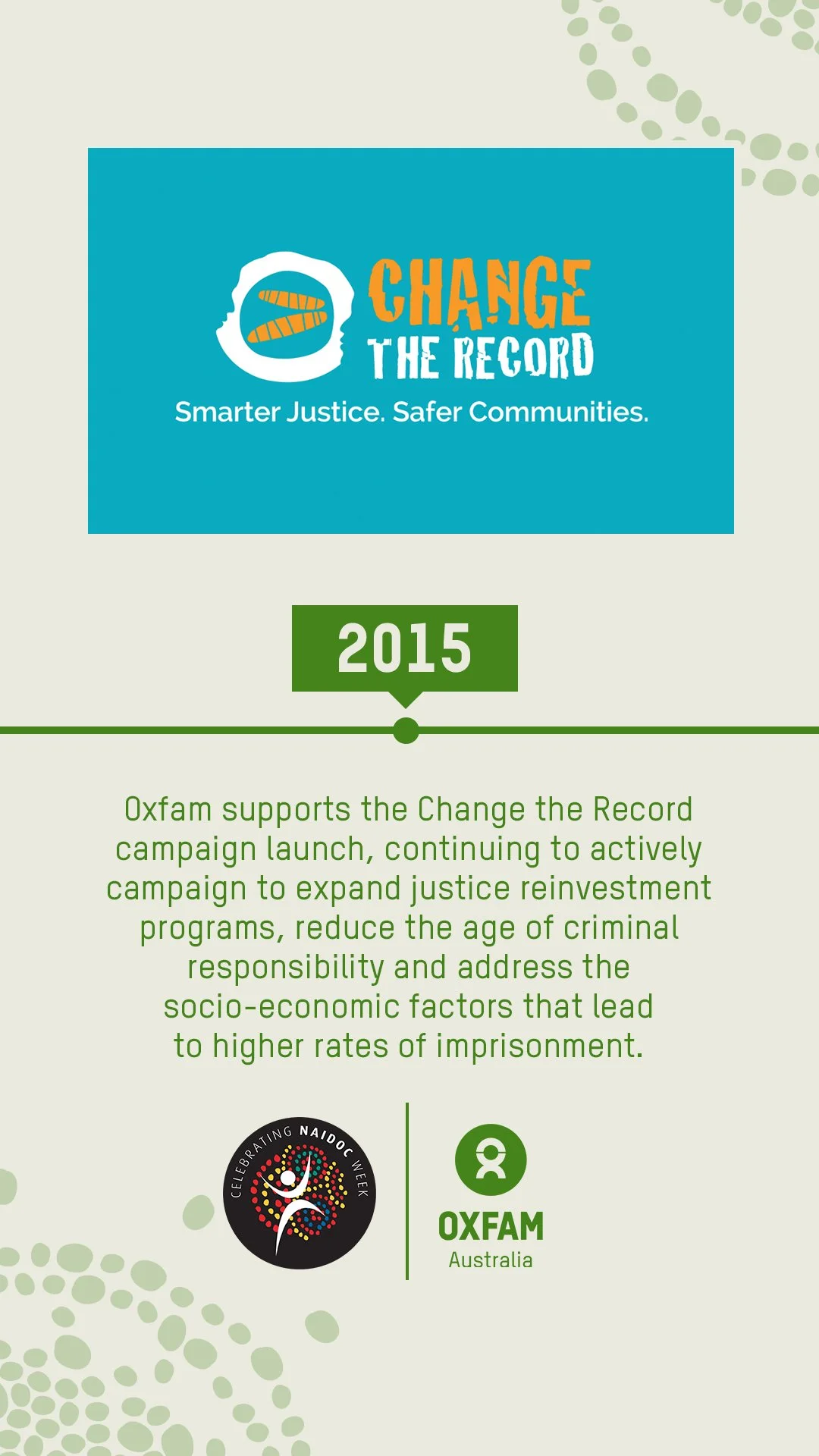 CHANGE THE RECORD
Smarter Justice. Safer Communities.

2015

Oxfam supports the Change the Record campaign launch, continuing to actively campaign to expand justice reinvestment programs, reduce the age of criminal responsibility and address the socio-economic factors that lead to higher rates of imprisonment.

CELEBRATING NAIDOC WEEK

OXFAM
Australia