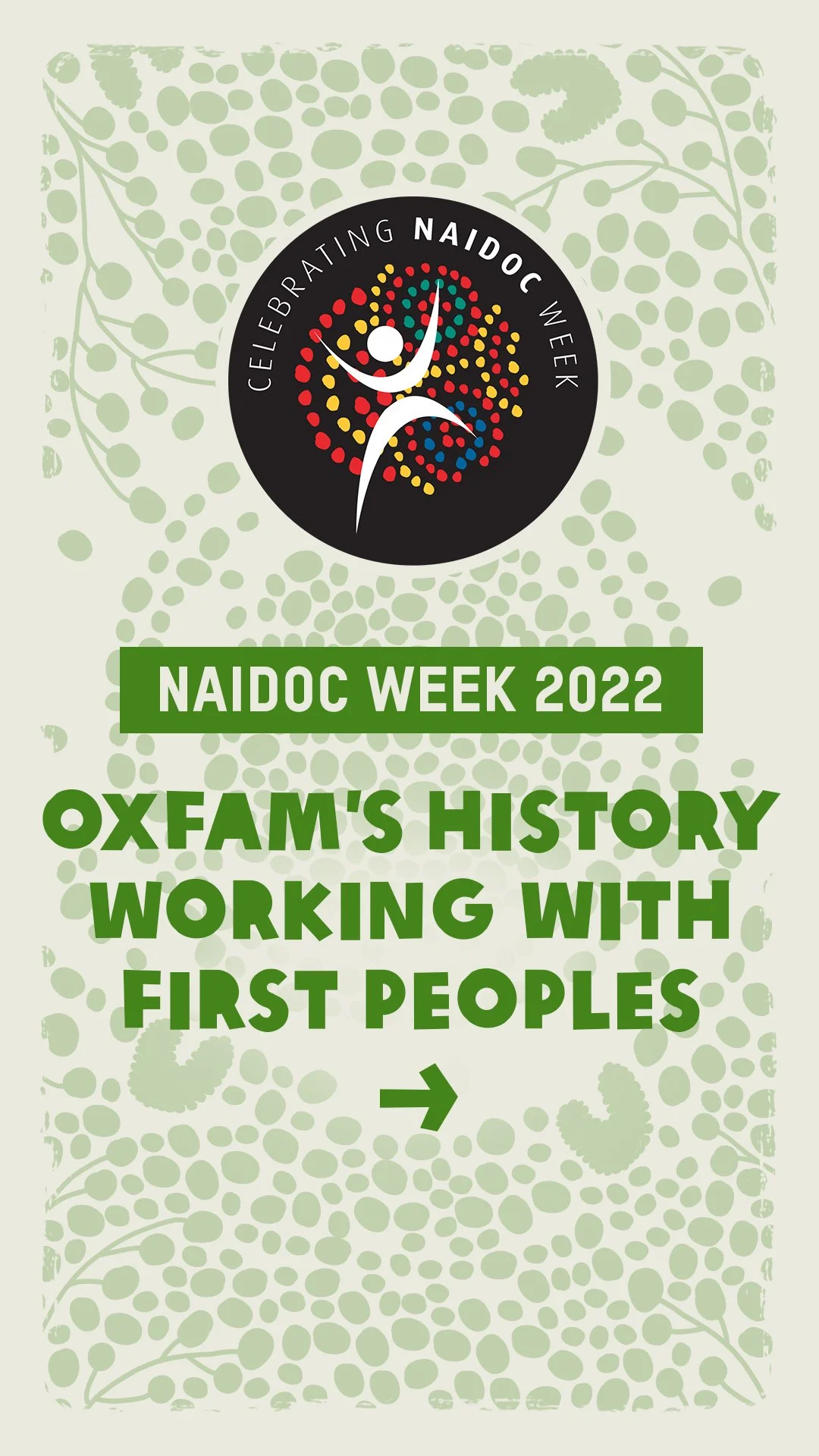 CELEBRATING NAIDOC WEEK

NAIDOC WEEK 2022

OXFAM'S HISTORY WORKING WITH FIRST PEOPLES

→