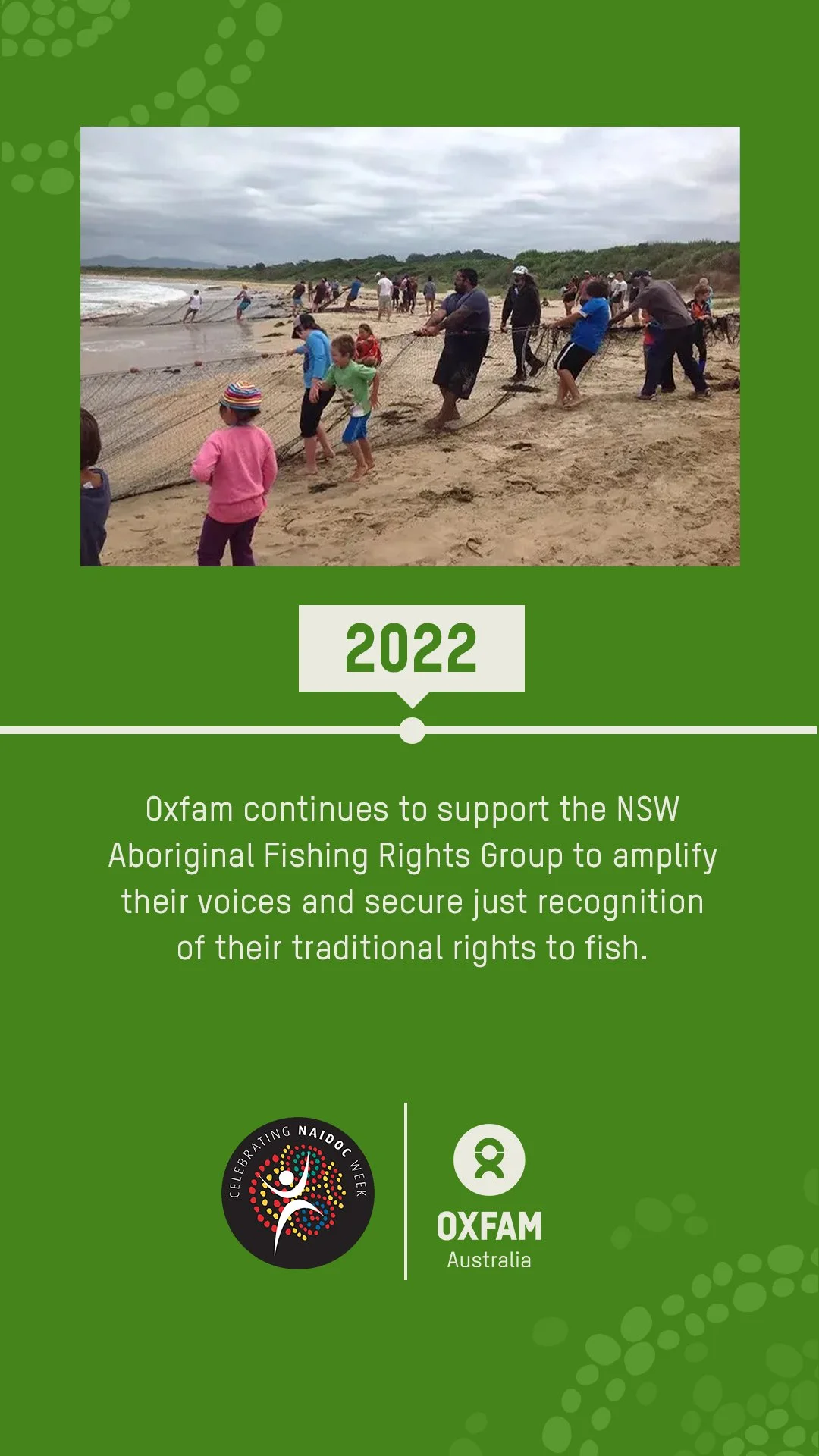 2022

Oxfam continues to support the NSW Aboriginal Fishing Rights Group to amplify their voices and secure just recognition of their traditional rights to fish.

CELEBRATING NAIDOC WEEK

OXFAM
Australia