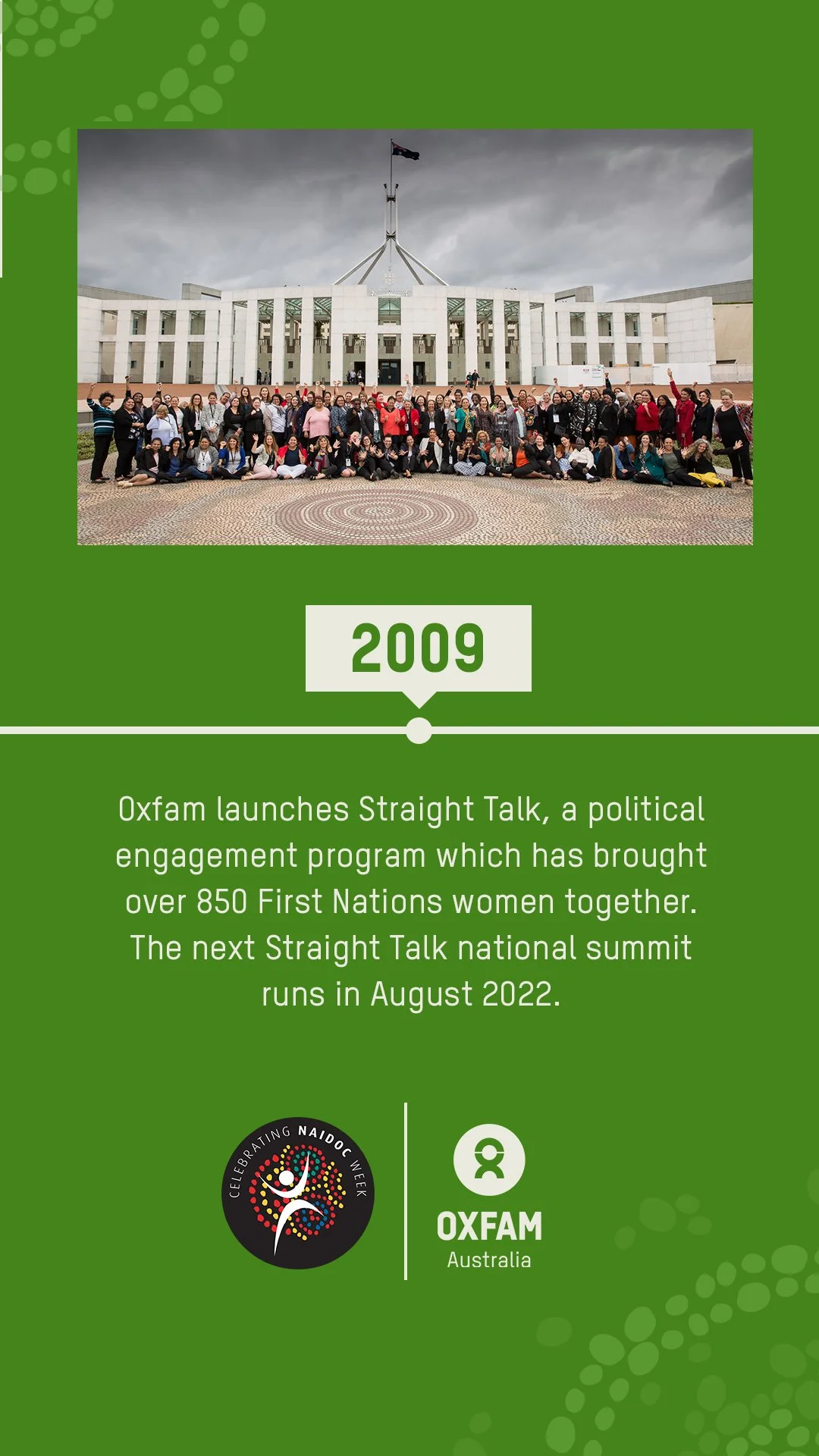 2009

Oxfam launches Straight Talk, a political engagement program which has brought over 850 First Nations women together. The next Straight Talk national summit runs in August 2022.

CELEBRATING NAIDOC WEEK

OXFAM
Australia