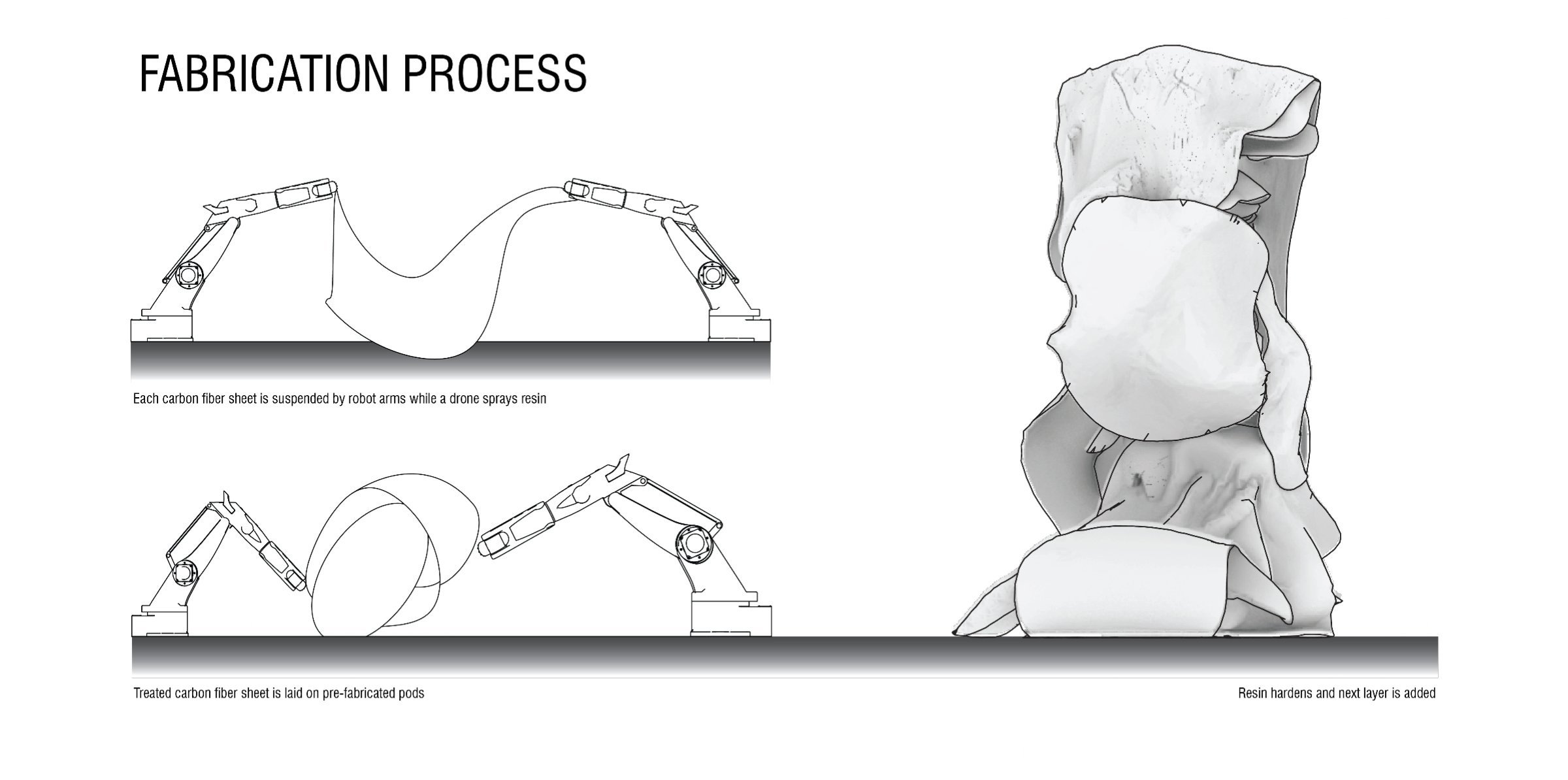 FABRICATION PROCESS

Each carbon fiber sheet is suspended by robot arms while a drone sprays resin

Treated carbon fiber sheet is laid on pre-fabricated pods

Resin hardens and next layer is added