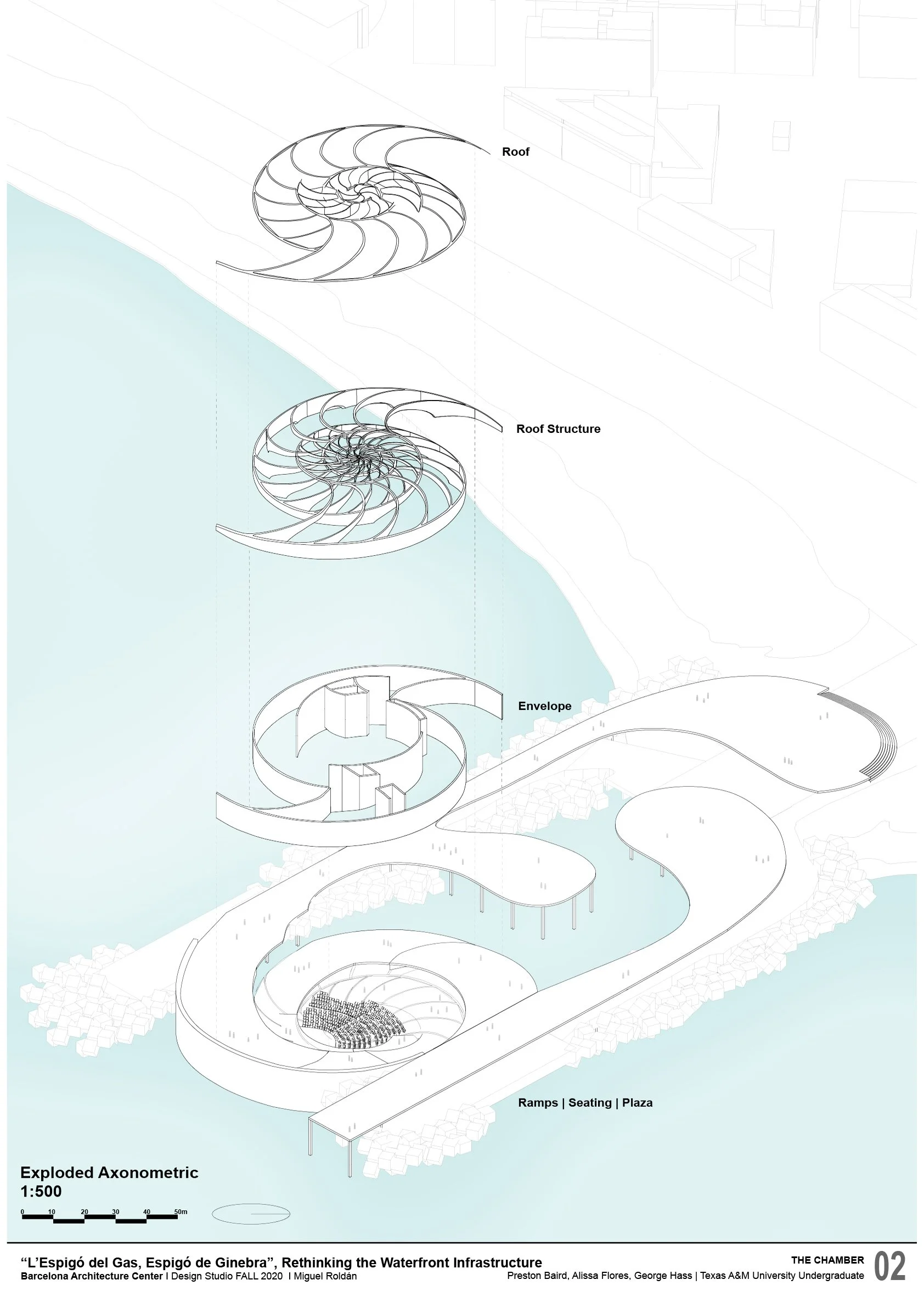 Roof

Roof Structure

Envelope

Ramps | Seating | Plaza

Exploded Axonometric
1:500

0 10 20 30 40 50m

“L’Espigó del Gas, Espigó de Ginebra”, Rethinking the Waterfront Infrastructure
Barcelona Architecture Center I Design Studio FALL 2020 I Miguel Roldán

THE CHAMBER
Preston Baird, Alissa Flores, George Hass | Texas A&M University Undergraduate

02