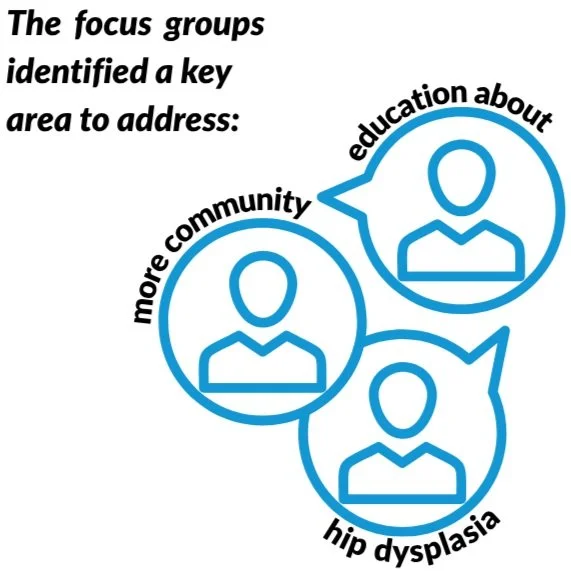 The focus groups identified a key area to address:

more community education about hip dysplasia