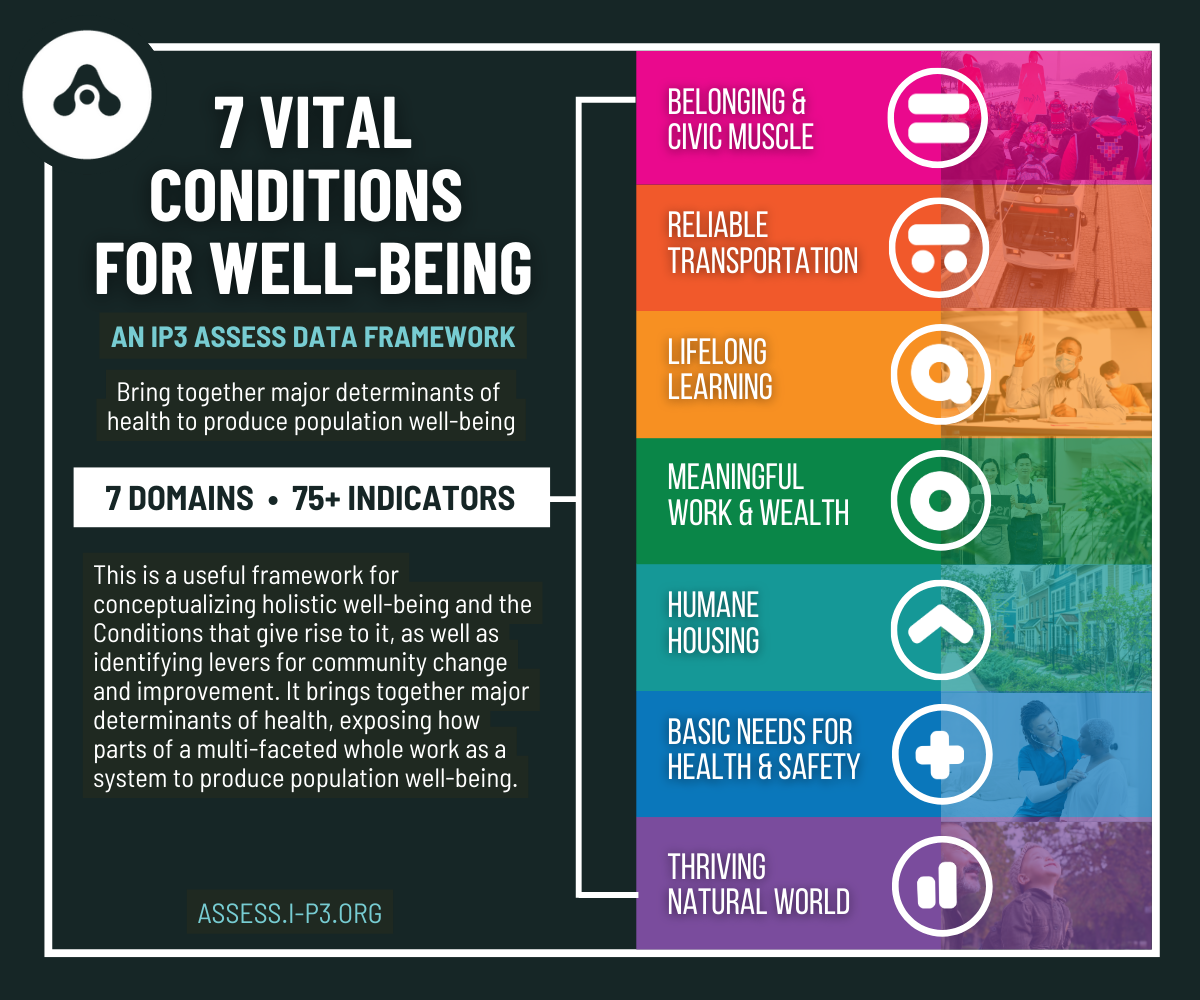 7 VITAL CONDITIONS FOR WELL-BEING

AN IP3 ASSESS DATA FRAMEWORK

Bring together major determinants of health to produce population well-being

7 DOMAINS • 75+ INDICATORS

This is a useful framework for conceptualizing holistic well-being and the Conditions that give rise to it, as well as identifying levers for community change and improvement. It brings together major determinants of health, exposing how parts of a multi-faceted whole work as a system to produce population well-being.

ASSESS.I-P3.ORG

BELONGING & CIVIC MUSCLE

RELIABLE TRANSPORTATION

LIFELONG LEARNING

MEANINGFUL WORK & WEALTH

HUMANE HOUSING

BASIC NEEDS FOR HEALTH & SAFETY

THRIVING NATURAL WORLD