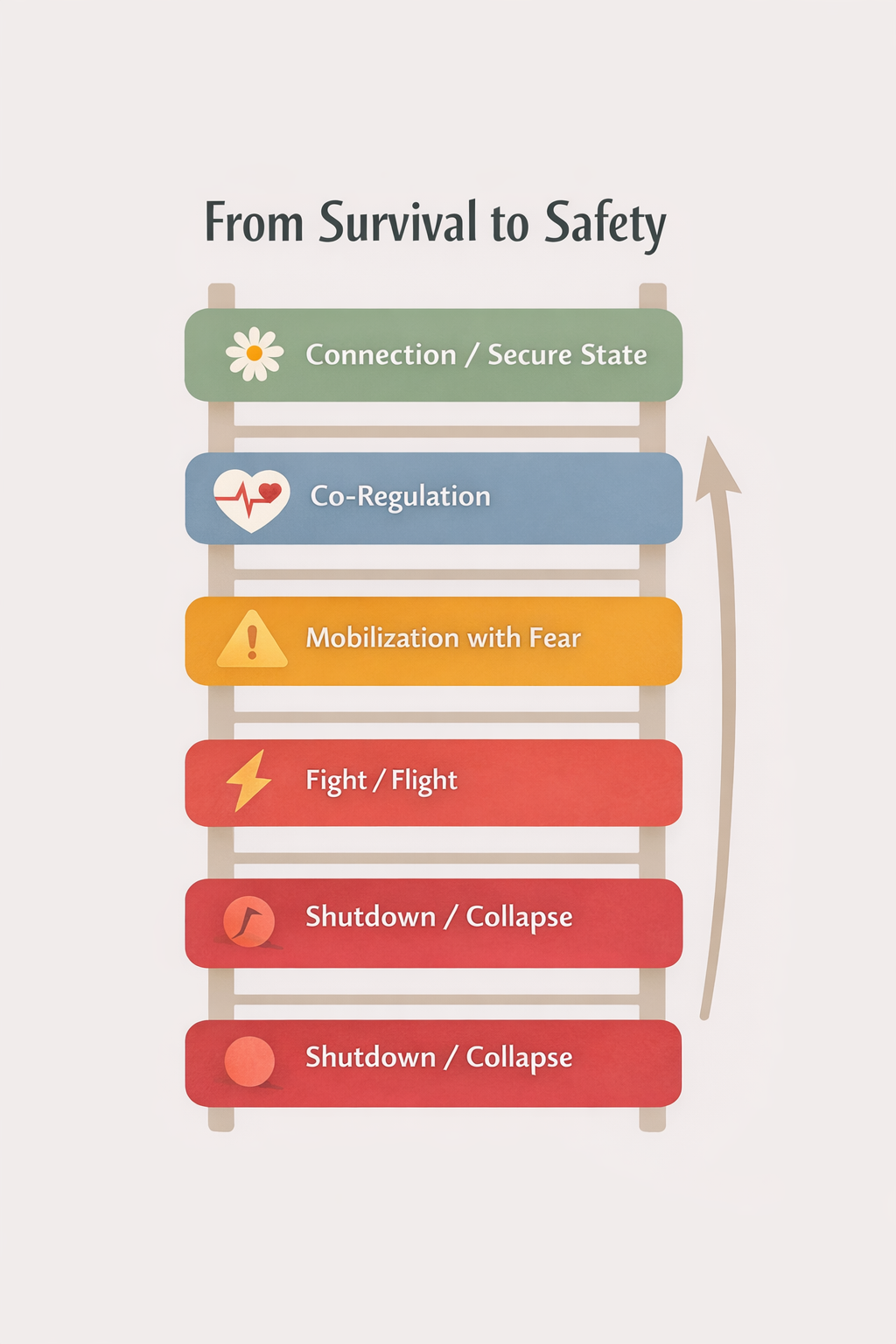 From Survival to Safety

Connection / Secure State

Co-Regulation

Mobilization with Fear

Fight / Flight

Shutdown / Collapse

Shutdown / Collapse