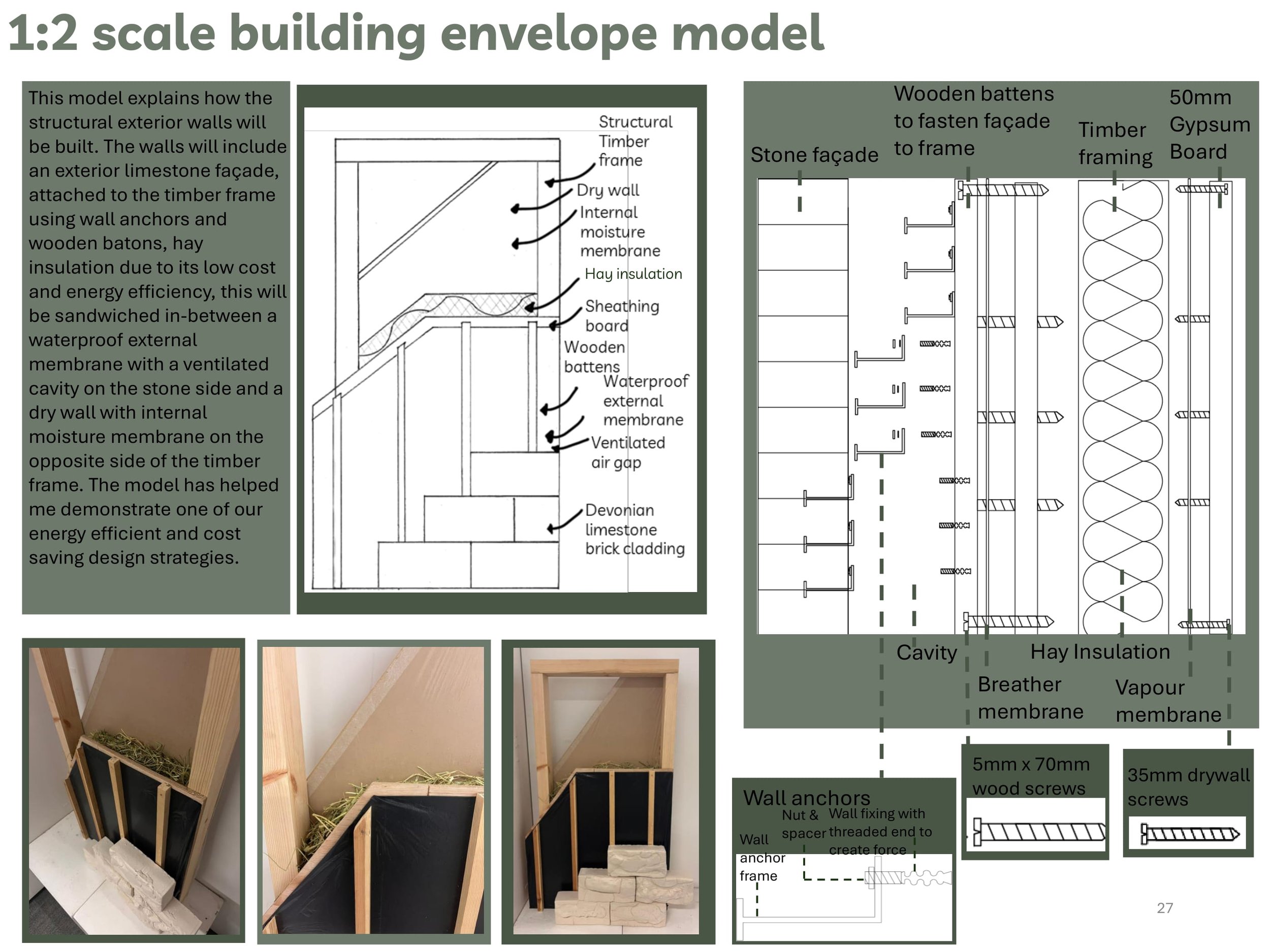 1:2 scale building envelope model

This model explains how the structural exterior walls will be built. The walls will include an exterior limestone façade, attached to the timber frame using wall anchors and wooden batons, hay insulation due to its low cost and energy efficiency, this will be sandwiched in-between a waterproof external membrane with a ventilated cavity on the stone side and a dry wall with internal moisture membrane on the opposite side of the timber frame. The model has helped me demonstrate one of our energy efficient and cost saving design strategies.

Structural Timber frame
Dry wall
Internal moisture membrane
Hay insulation
Sheathing board
Wooden battens
Waterproof external membrane
Ventilated air gap
Devonian limestone brick cladding

Stone façade
Wooden battens to fasten façade to frame
Timber framing
50mm Gypsum Board
Cavity
Hay Insulation
Breather membrane
Vapour membrane

Wall anchors
Wall anchor frame
Nut & spacer
Wall fixing with threaded end to create force

5mm x 70mm wood screws

35mm drywall screws

27